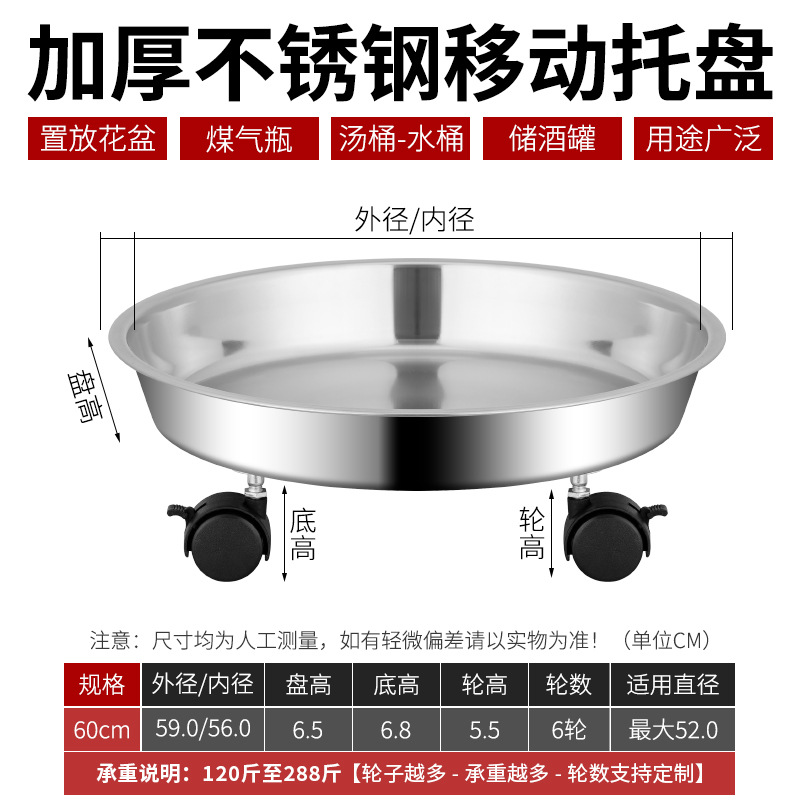 加厚不锈钢移动托盘

置放花盆 煤气瓶 汤桶-水桶 储酒罐 用途广泛

外径/内径

盘高

底高

轮高

注意：尺寸均为人工测量，如有轻微偏差请以实物为准！（单位CM）

| 规格 | 外径/内径 | 盘高 | 底高 | 轮高 | 轮数 | 适用直径 |
|---|---|---|---|---|---|---|
| 60cm | 59.0/56.0 | 6.5 | 6.8 | 5.5 | 6轮 | 最大52.0 |

承重说明：120斤至288斤【轮子越多 - 承重越多 - 轮数支持定制】