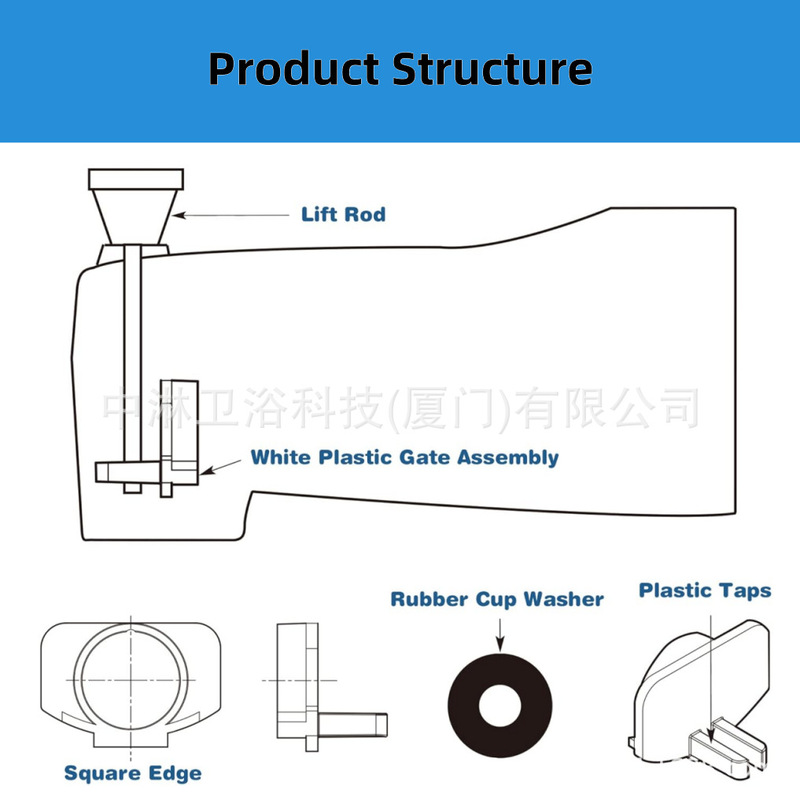 Product Structure

Lift Rod

中淋卫浴科技(厦门)有限公司

White Plastic Gate Assembly

Rubber Cup Washer

Plastic Taps

Square Edge