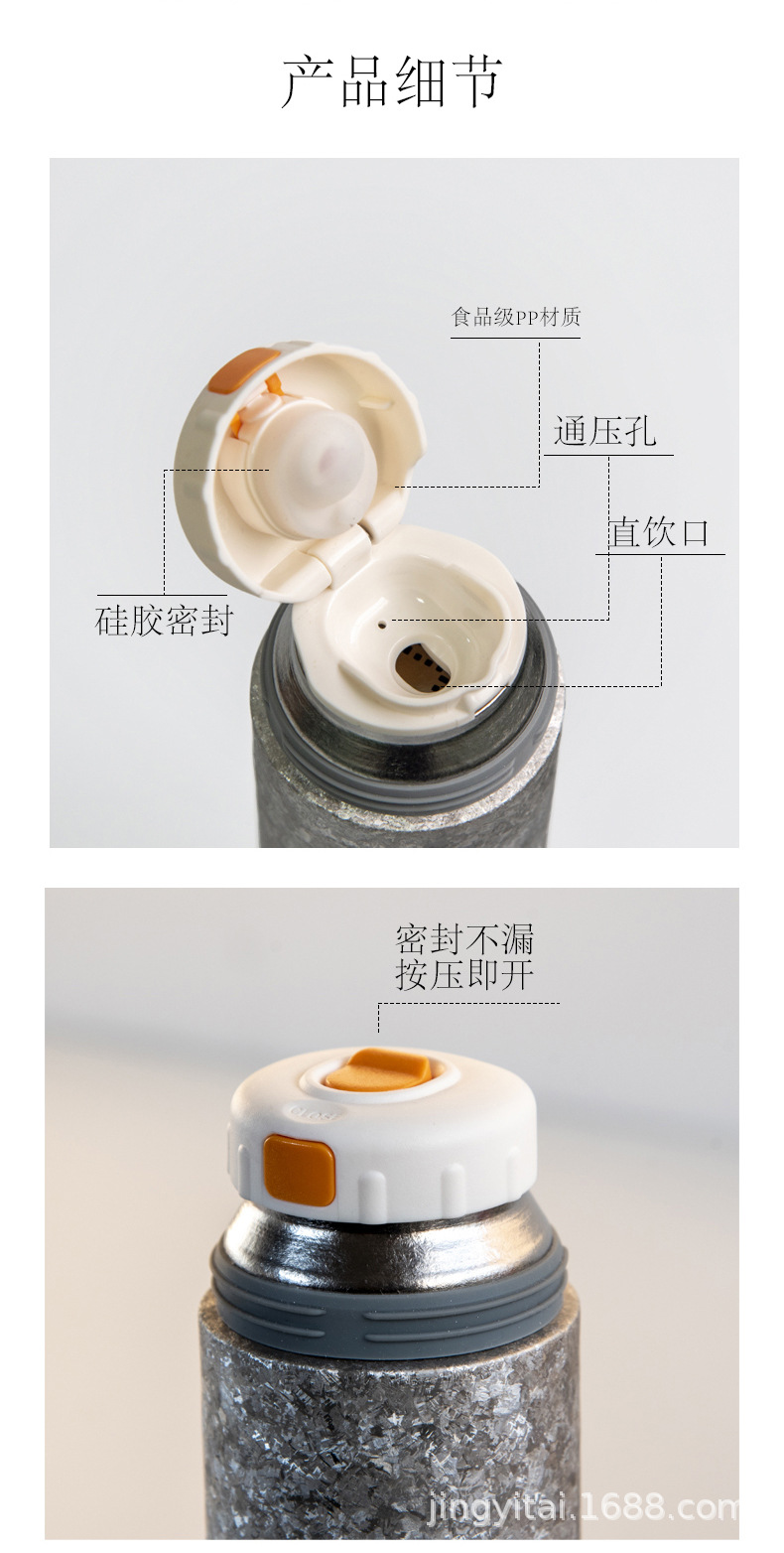 产品细节

食品级PP材质

通压孔

直饮口

硅胶密封

密封不漏
按压即开

Close

jingyitai.1688.com