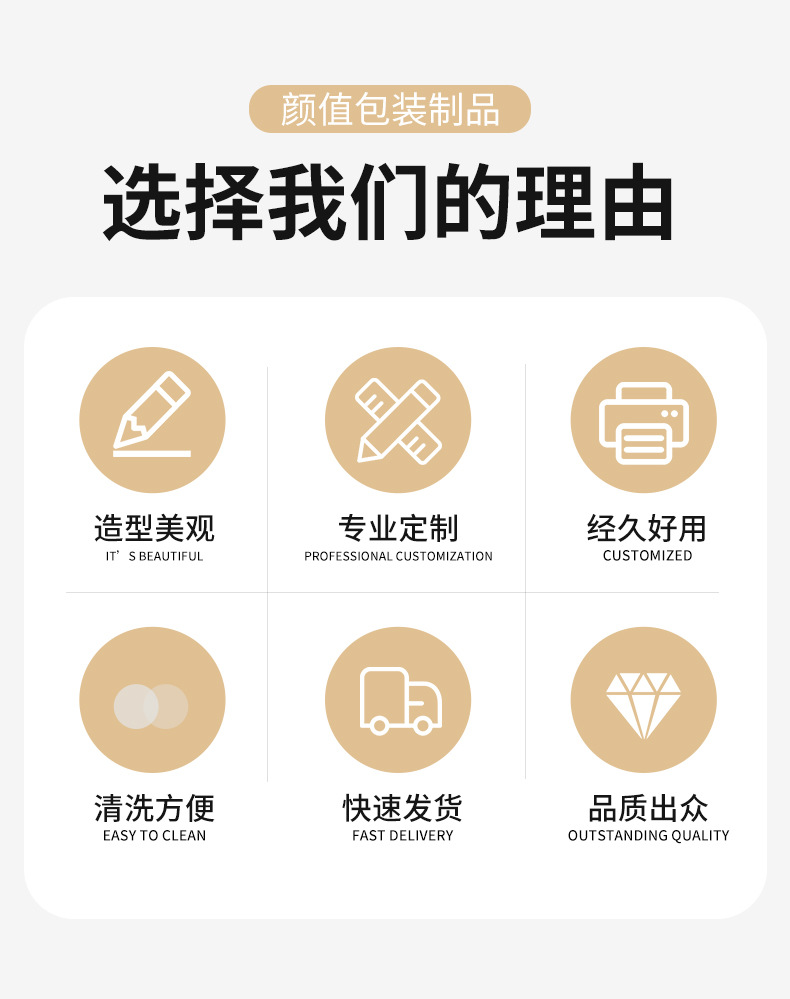 颜值包装制品

选择我们的理由

造型美观
IT'S BEAUTIFUL

专业定制
PROFESSIONAL CUSTOMIZATION

经久好用
CUSTOMIZED

清洗方便
EASY TO CLEAN

快速发货
FAST DELIVERY

品质出众
OUTSTANDING QUALITY