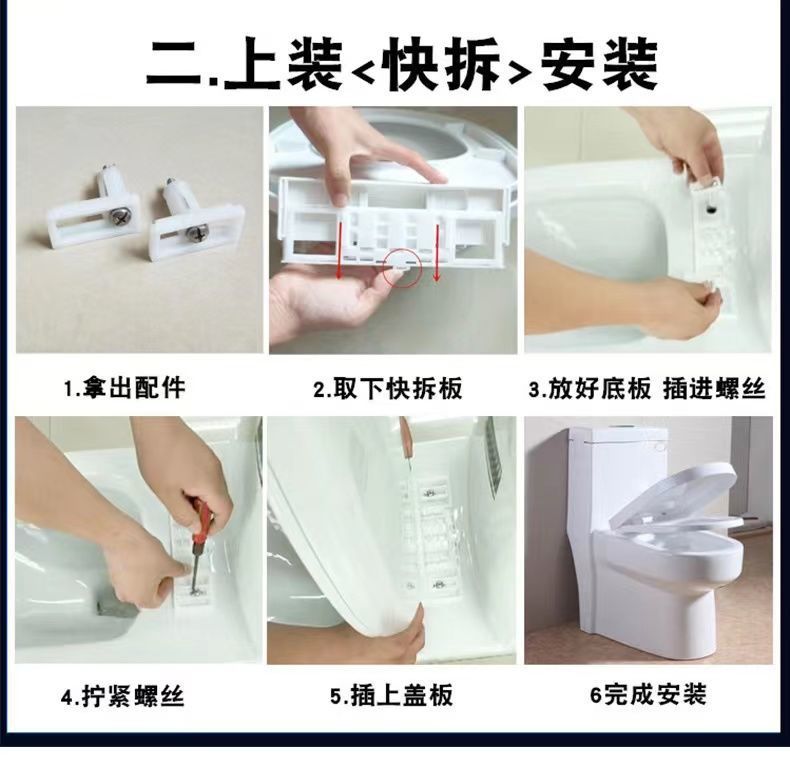 二.上装<快拆>安装

1.拿出配件

2.取下快拆板

3.放好底板 插进螺丝

4.拧紧螺丝

5.插上盖板

6完成安装