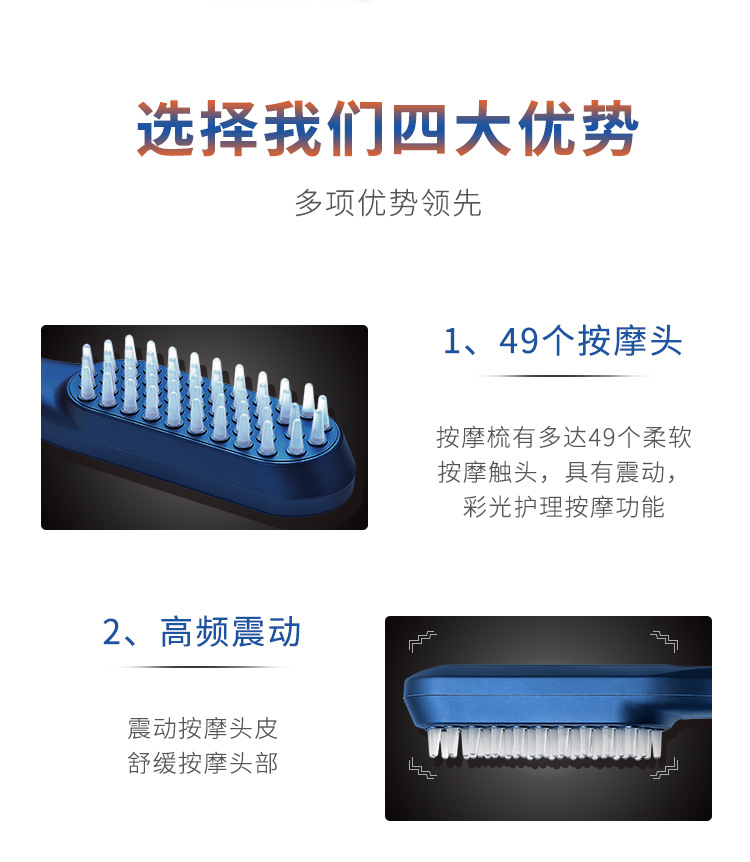 选择我们四大优势

多项优势领先

1、49个按摩头

按摩梳有多达49个柔软按摩触头，具有震动，彩光护理按摩功能

2、高频震动

震动按摩头皮
舒缓按摩头部