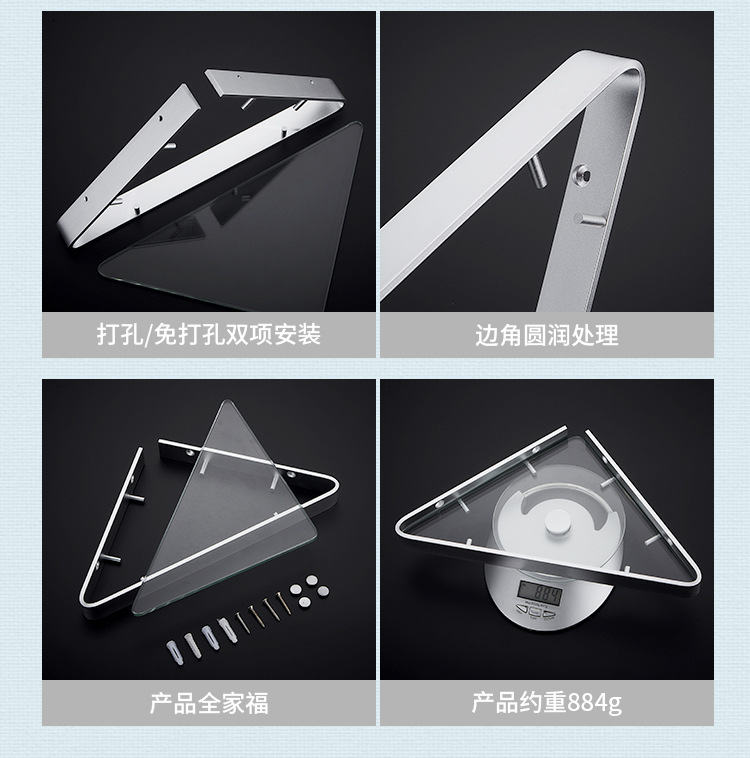 打孔/免打孔双项安装

边角圆润处理

产品全家福

884

产品约重884g