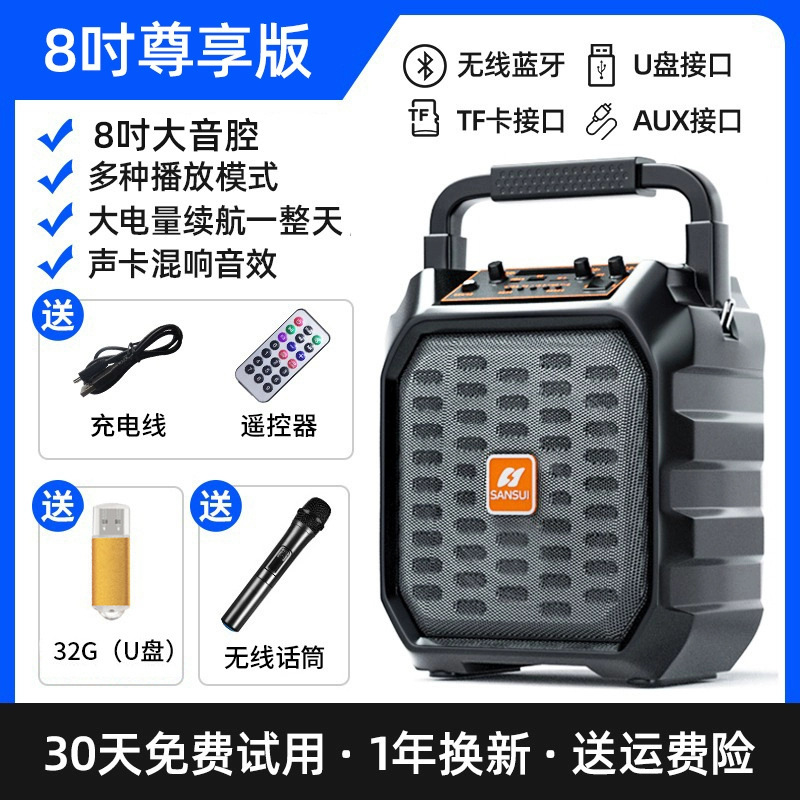 8吋尊享版

无线蓝牙
U盘接口
TF卡接口
AUX接口

8吋大音腔
多种播放模式
大电量续航一整天
声卡混响音效

送
充电线
遥控器

送
32G（U盘）

送
无线话筒

SANSUI

30天免费试用 · 1年换新 · 送运费险