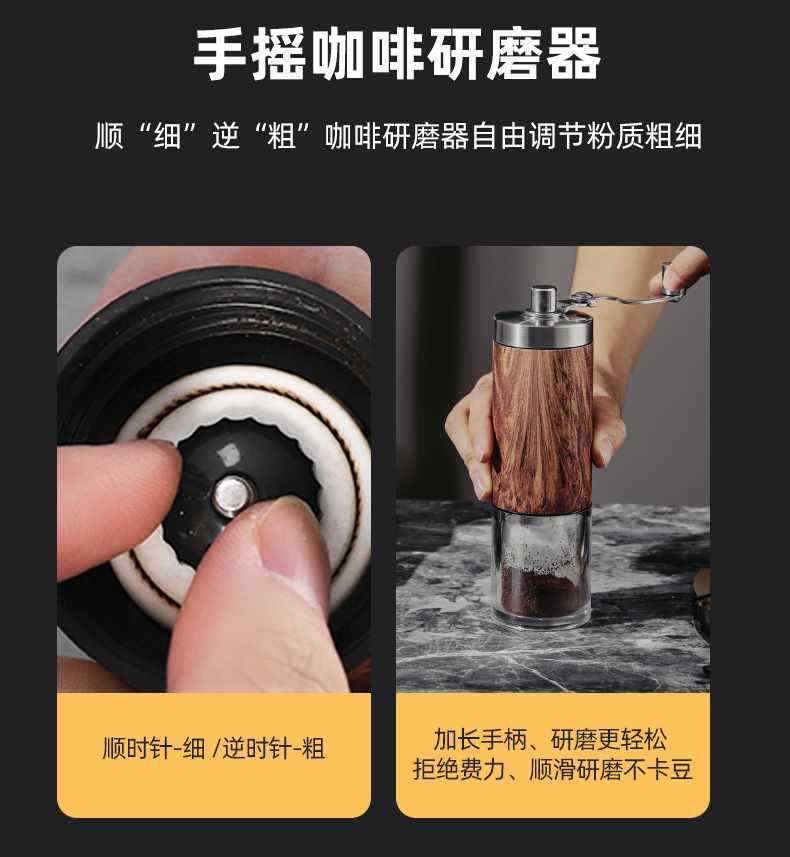 手摇咖啡研磨器

顺“细”逆“粗”咖啡研磨器自由调节粉质粗细

顺时针-细 /逆时针-粗

加长手柄、研磨更轻松
拒绝费力、顺滑研磨不卡豆