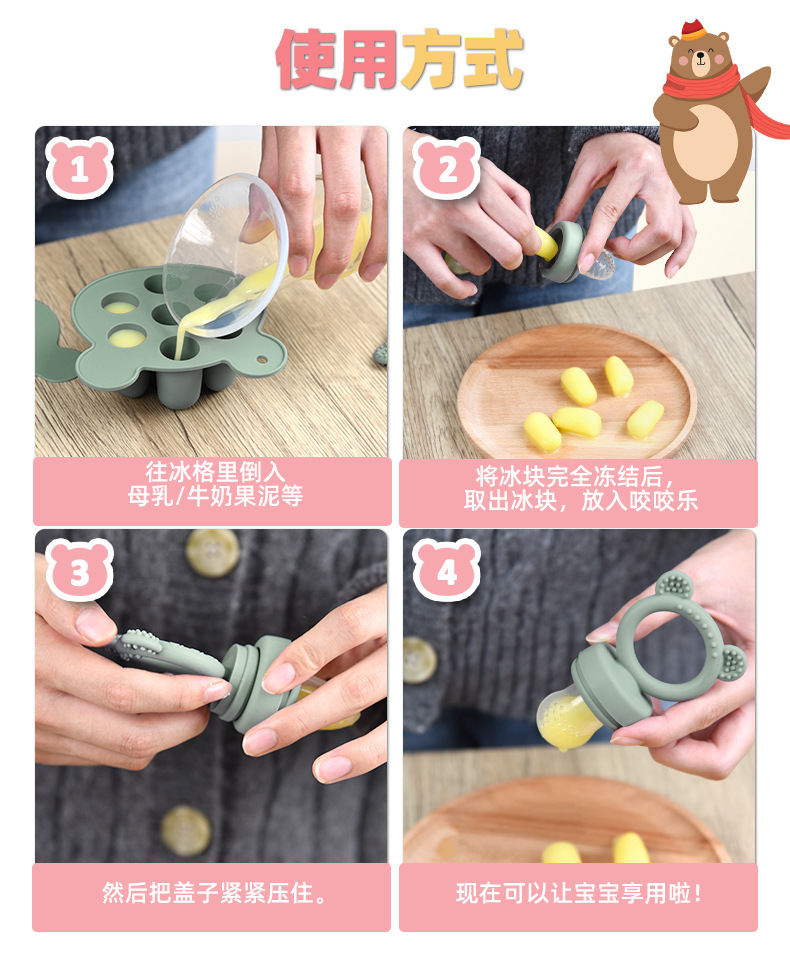 使用方式

1

往冰格里倒入
母乳/牛奶果泥等

2

将冰块完全冻结后，
取出冰块，放入咬咬乐

3

然后把盖子紧紧压住。

4

现在可以让宝宝享用啦！