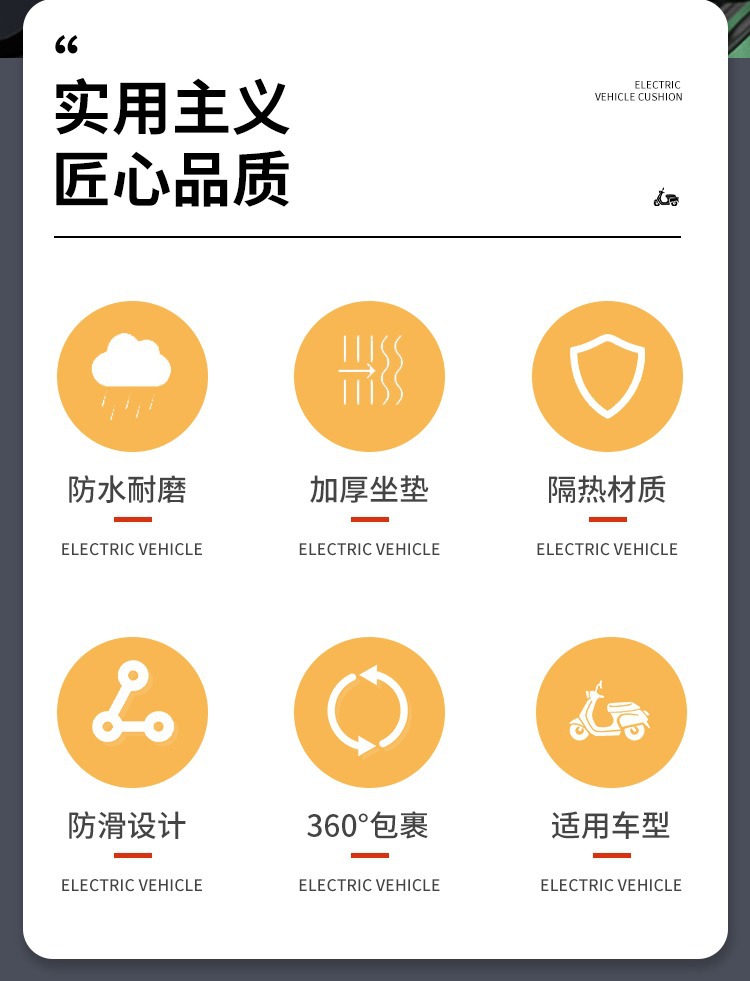 “

实用主义
匠心品质

ELECTRIC
VEHICLE CUSHION

防水耐磨

ELECTRIC VEHICLE

加厚坐垫

ELECTRIC VEHICLE

隔热材质

ELECTRIC VEHICLE

防滑设计

ELECTRIC VEHICLE

360°包裹

ELECTRIC VEHICLE

适用车型

ELECTRIC VEHICLE