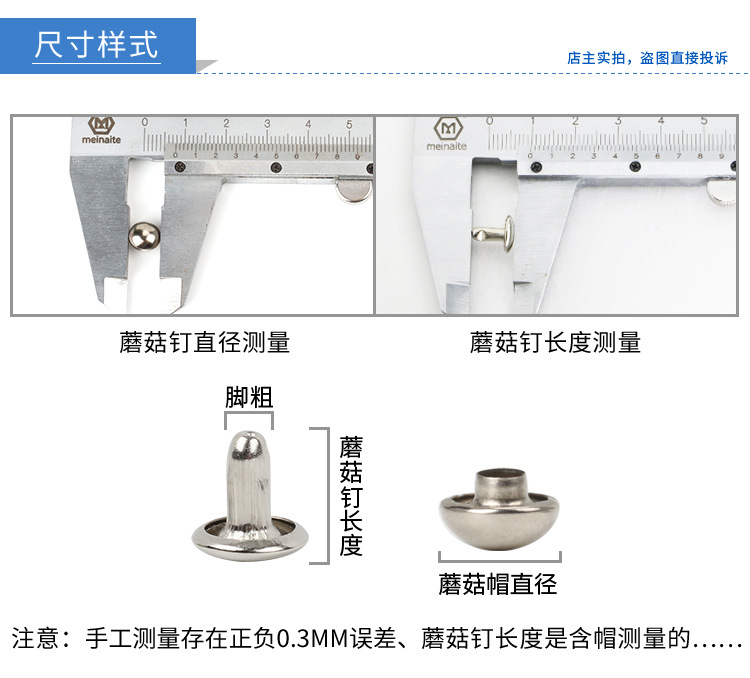 尺寸样式

店主实拍，盗图直接投诉

meinaite
0 1 2 3 4 5
0 1 2 3 4 5 6 7 8 9

meinaite
0 1 2 3 4 5
0 1 2 3 4 5 6 7 8 9

蘑菇钉直径测量

蘑菇钉长度测量

脚粗

蘑菇钉长度

蘑菇帽直径

注意：手工测量存在正负0.3MM误差、蘑菇钉长度是含帽测量的......