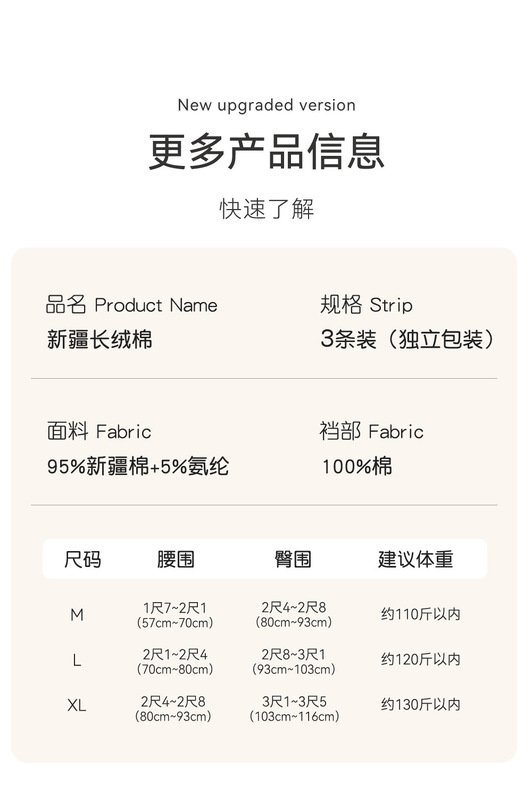 New upgraded version

更多产品信息

快速了解

品名 Product Name
新疆长绒棉

规格 Strip
3条装（独立包装）

面料 Fabric
95%新疆棉+5%氨纶

裆部 Fabric
100%棉

| 尺码 | 腰围 | 臀围 | 建议体重 |
|---|---|---|---|
| M | 1尺7~2尺1 (57cm~70cm) | 2尺4~2尺8 (80cm~93cm) | 约110斤以内 |
| L | 2尺1~2尺4 (70cm~80cm) | 2尺8~3尺1 (93cm~103cm) | 约120斤以内 |
| XL | 2尺4~2尺8 (80cm~93cm) | 3尺1~3尺5 (103cm~116cm) | 约130斤以内 |