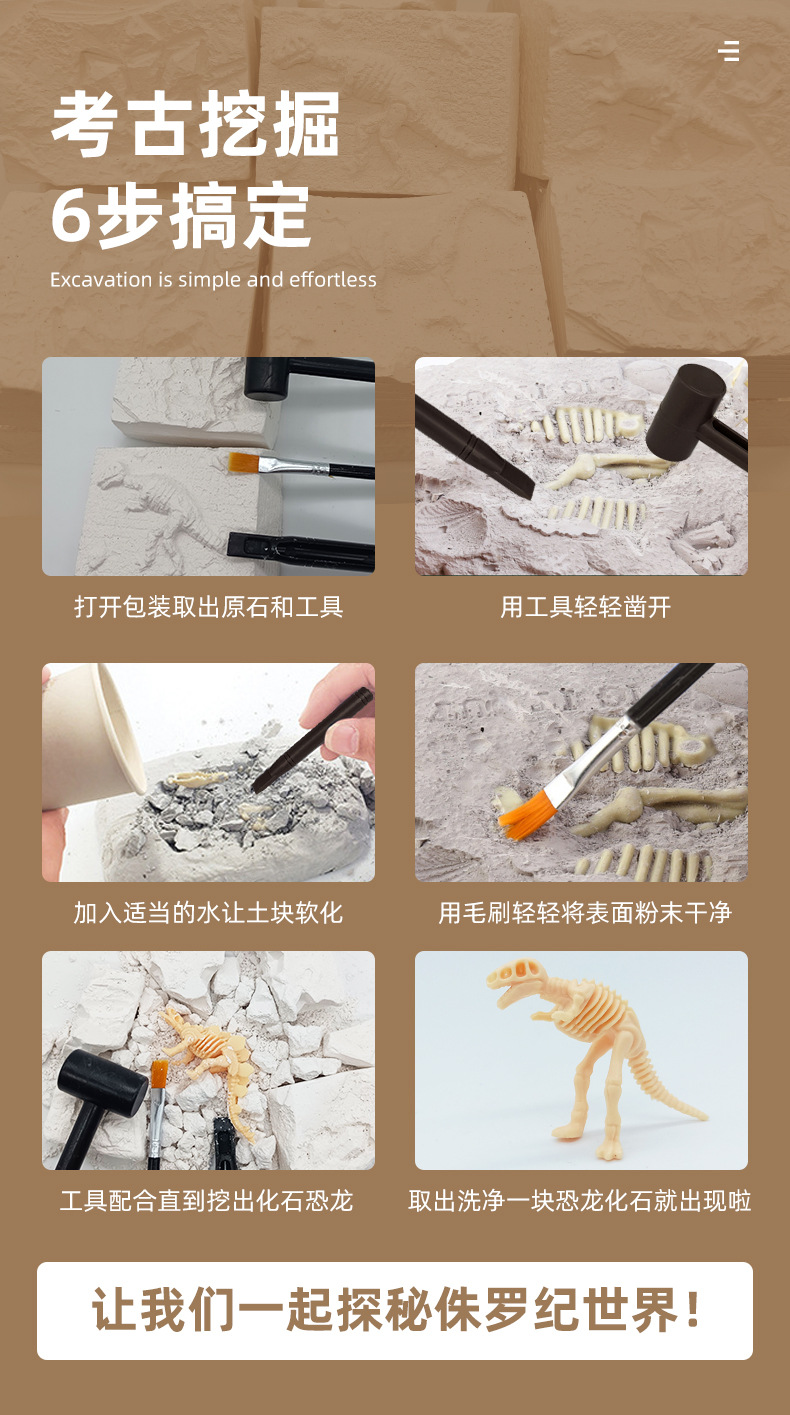 考古挖掘
6步搞定

Excavation is simple and effortless

打开包装取出原石和工具

用工具轻轻凿开

加入适当的水让土块软化

用毛刷轻轻将表面粉末干净

工具配合直到挖出化石恐龙

取出洗净一块恐龙化石就出现啦

让我们一起探秘侏罗纪世界！