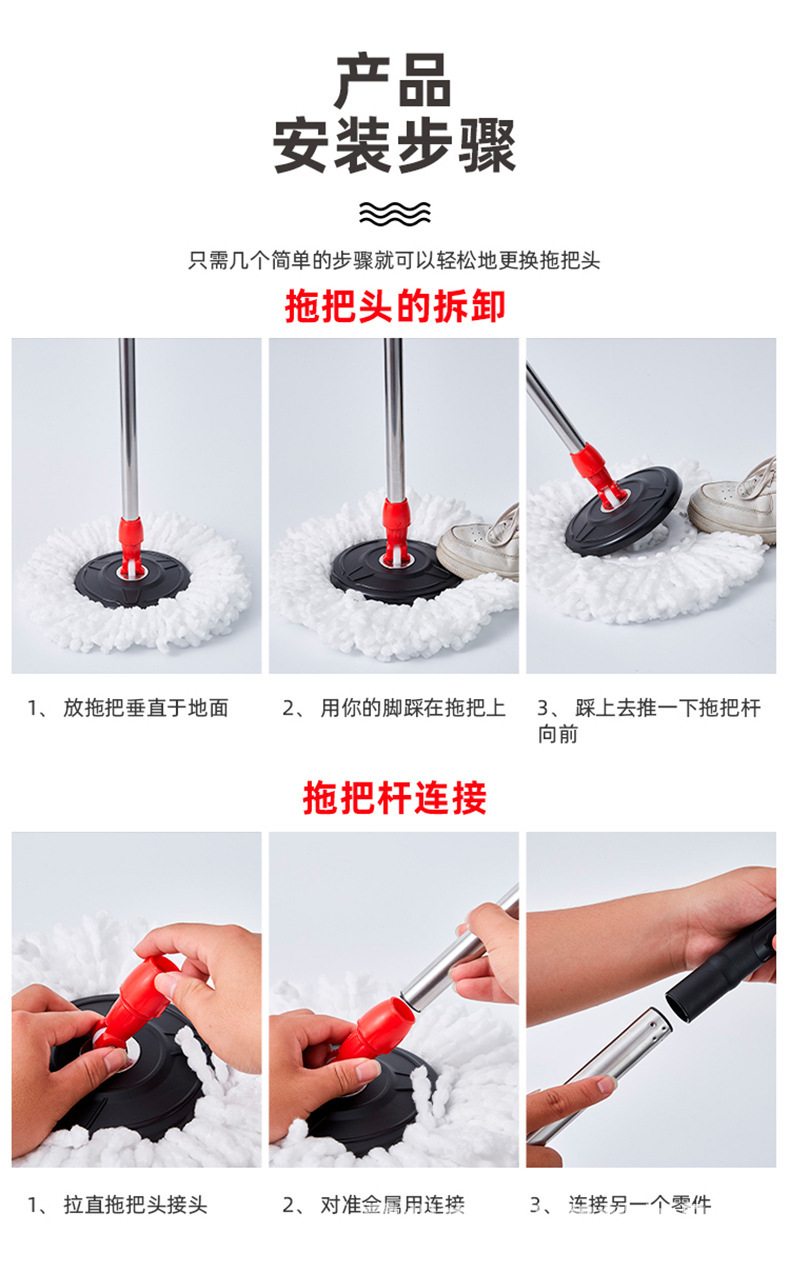 产品
安装步骤

只需几个简单的步骤就可以轻松地更换拖把头

拖把头的拆卸

1、 放拖把垂直于地面

2、 用你的脚踩在拖把上

3、 踩上去推一下拖把杆向前

拖把杆连接

1、 拉直拖把头接头

2、 对准金属用连接

3、 连接另一个零件