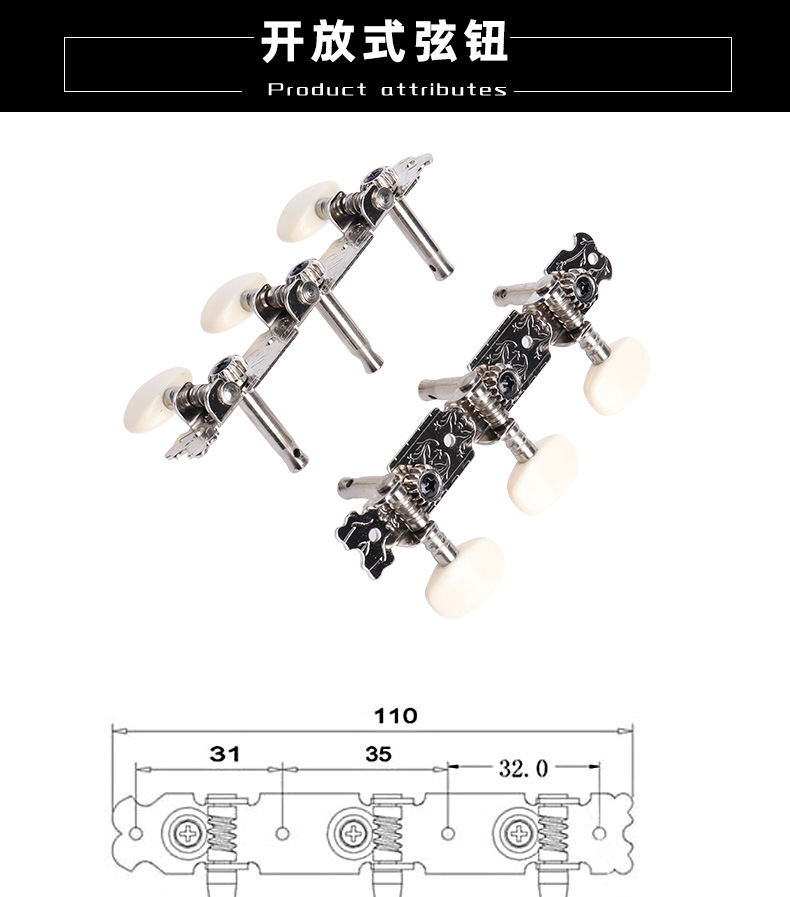 开放式弦钮

Product attributes

110

31

35

32.0