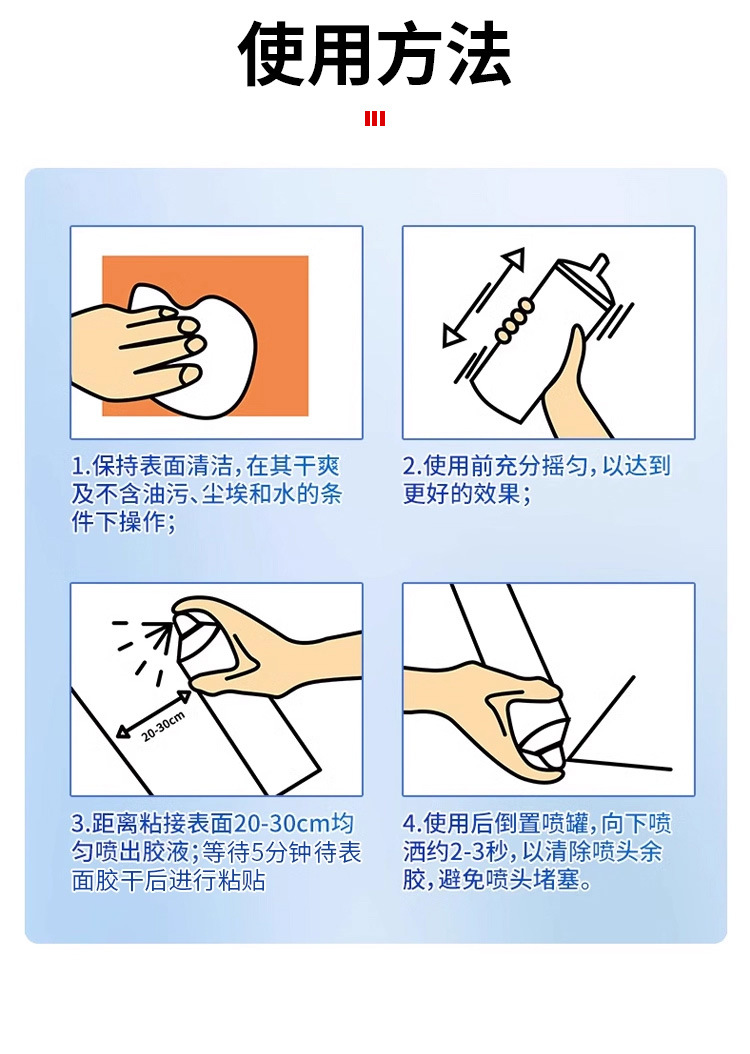 使用方法

1.保持表面清洁，在其干爽及不含油污、尘埃和水的条件下操作；

2.使用前充分摇匀，以达到更好的效果；

20-30cm

3.距离粘接表面20-30cm均匀喷出胶液；等待5分钟待表面胶干后进行粘贴

4.使用后倒置喷罐，向下喷洒约2-3秒，以清除喷头余胶，避免喷头堵塞。