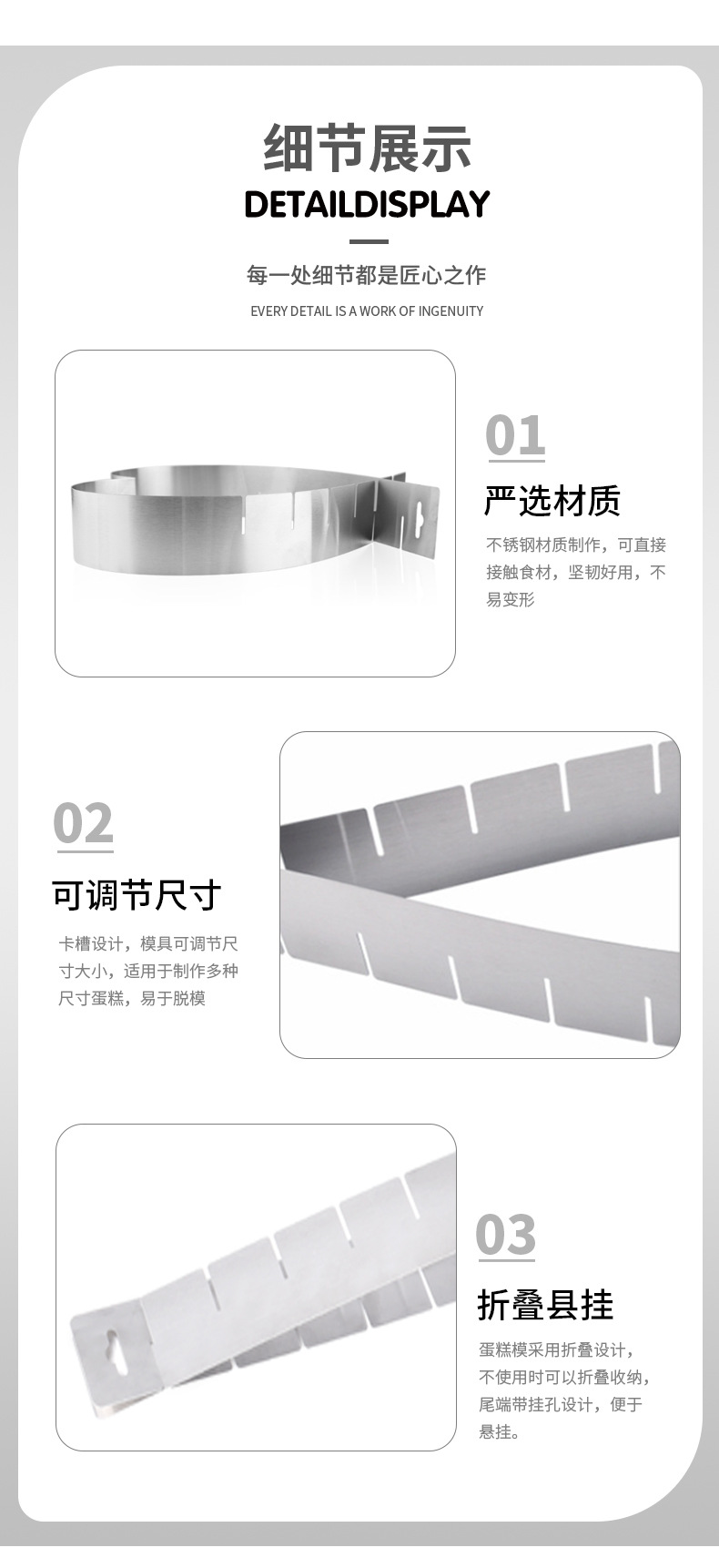 细节展示
DETAILDISPLAY

每一处细节都是匠心之作
EVERY DETAIL IS A WORK OF INGENUITY

01
严选材质
不锈钢材质制作，可直接接触食材，坚韧好用，不易变形

02
可调节尺寸
卡槽设计，模具可调节尺寸大小，适用于制作多种尺寸蛋糕，易于脱模

03
折叠县挂
蛋糕模采用折叠设计，不使用时可以折叠收纳，尾端带挂孔设计，便于悬挂。