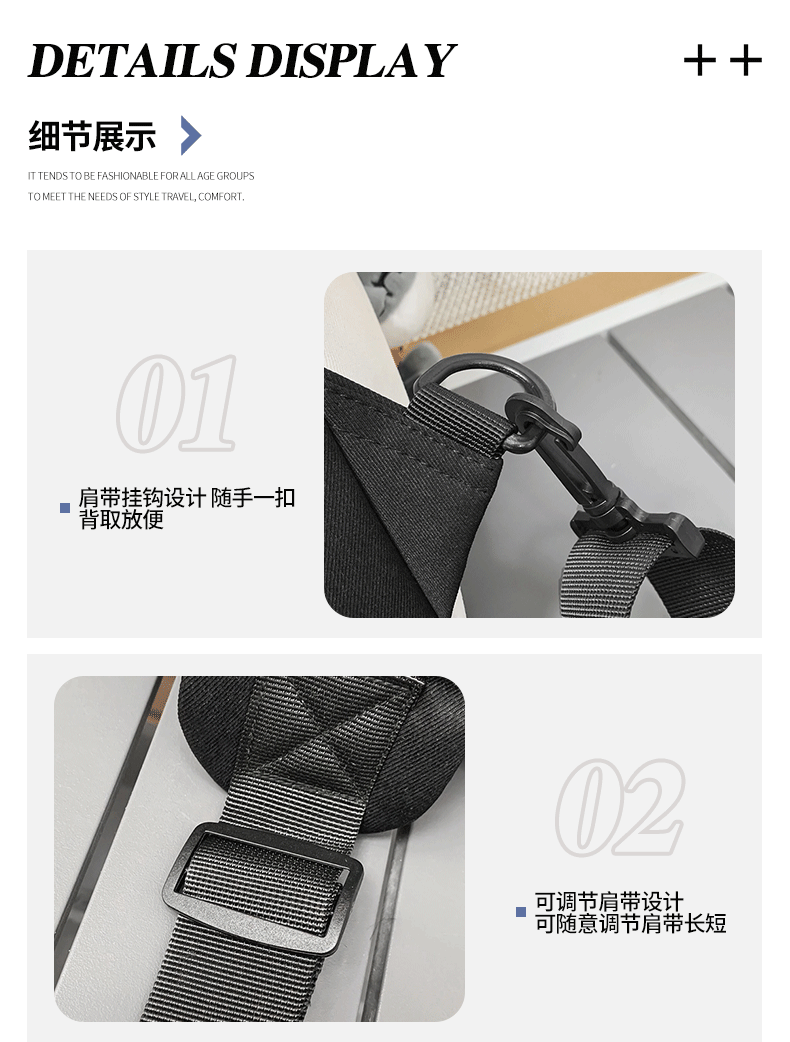 DETAILS DISPLAY ++

细节展示

IT TENDS TO BE FASHIONABLE FOR ALL AGE GROUPS
TO MEET THE NEEDS OF STYLE TRAVEL, COMFORT.

01

肩带挂钩设计 随手一扣 背取放便

02

可调节肩带设计
可随意调节肩带长短