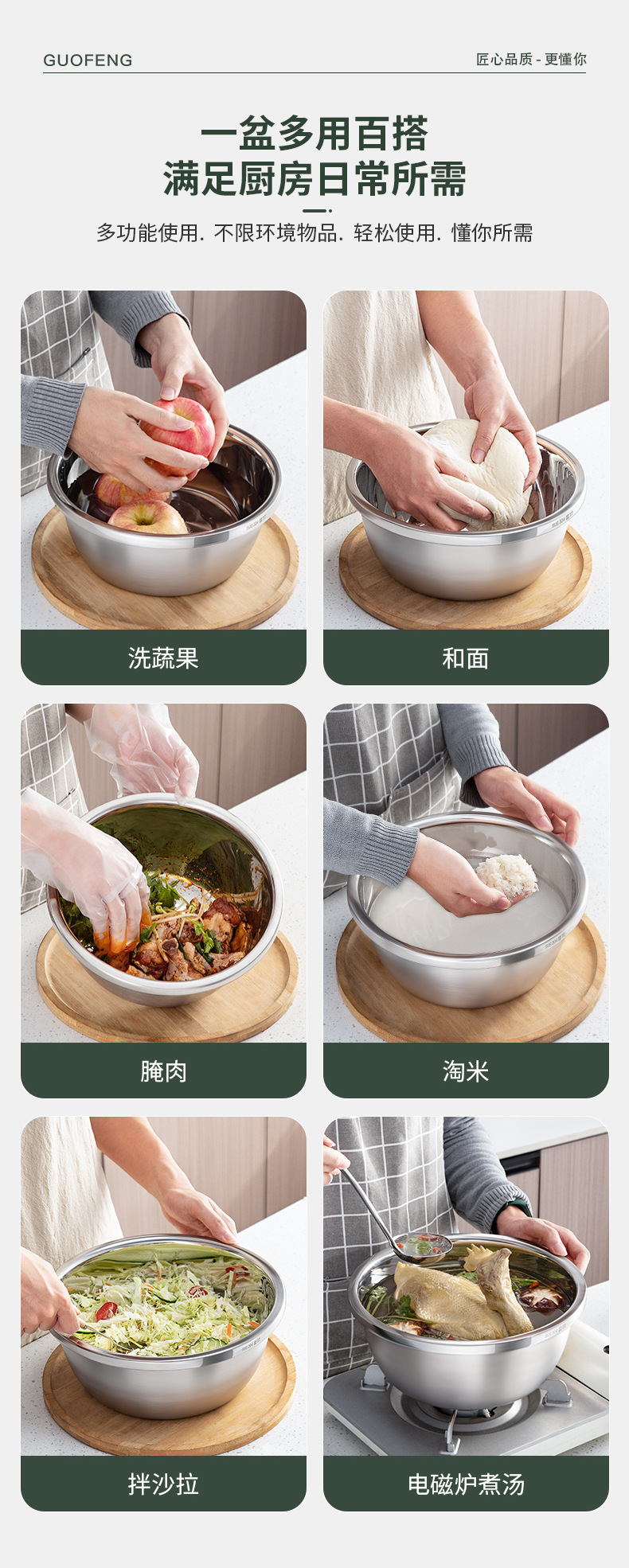 GUOFENG

匠心品质 - 更懂你

一盆多用百搭
满足厨房日常所需

多功能使用. 不限环境物品. 轻松使用. 懂你所需

洗蔬果

和面

腌肉

淘米

拌沙拉

电磁炉煮汤