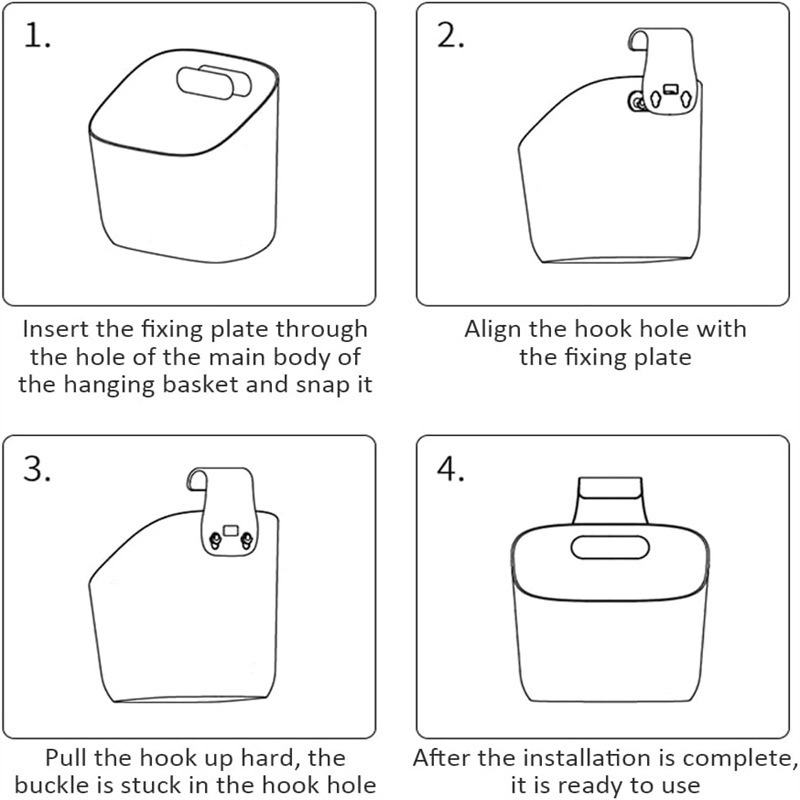 1.

Insert the fixing plate through the hole of the main body of the hanging basket and snap it

2.

Align the hook hole with the fixing plate

3.

Pull the hook up hard, the buckle is stuck in the hook hole

4.

After the installation is complete, it is ready to use