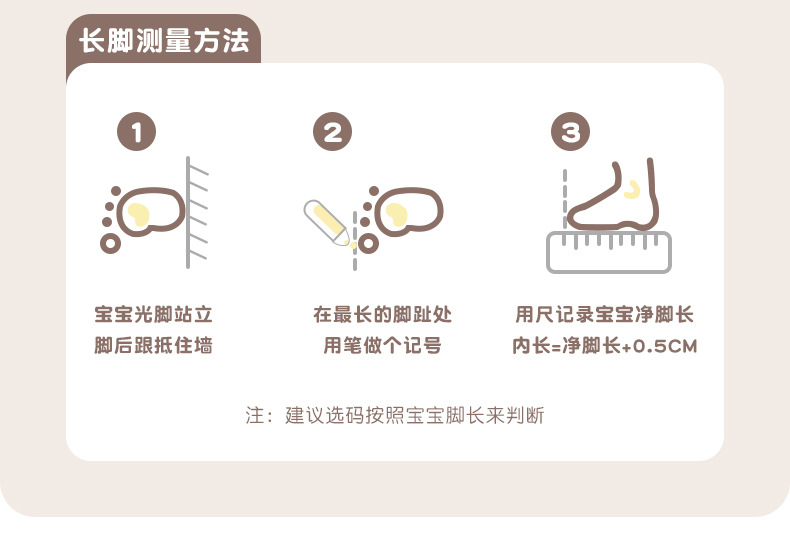 长脚测量方法

1

宝宝光脚站立
脚后跟抵住墙

2

在最长的脚趾处
用笔做个记号

3

用尺记录宝宝净脚长
内长=净脚长+0.5CM

注：建议选码按照宝宝脚长来判断