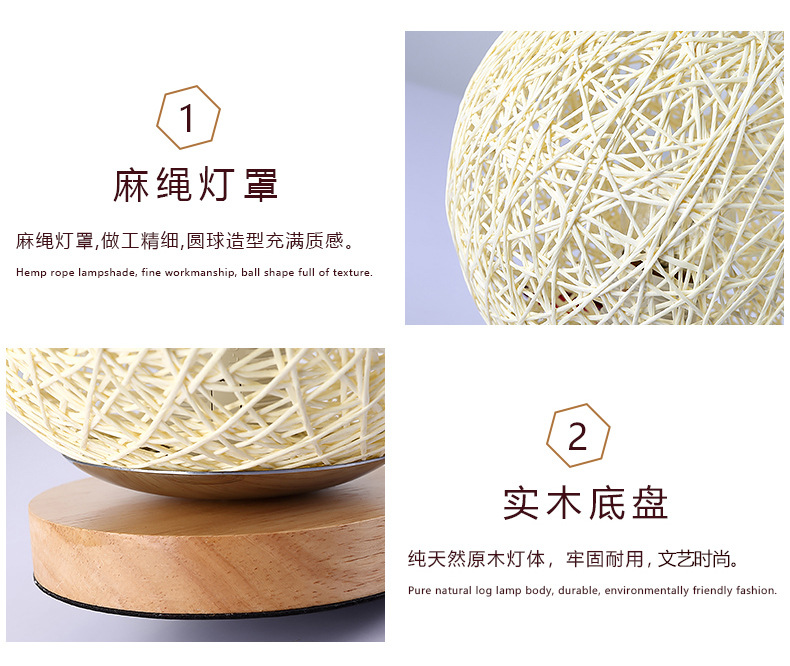 1

麻绳灯罩

麻绳灯罩,做工精细,圆球造型充满质感。

Hemp rope lampshade, fine workmanship, ball shape full of texture.

2

实木底盘

纯天然原木灯体，牢固耐用，文艺时尚。

Pure natural log lamp body, durable, environmentally friendly fashion.