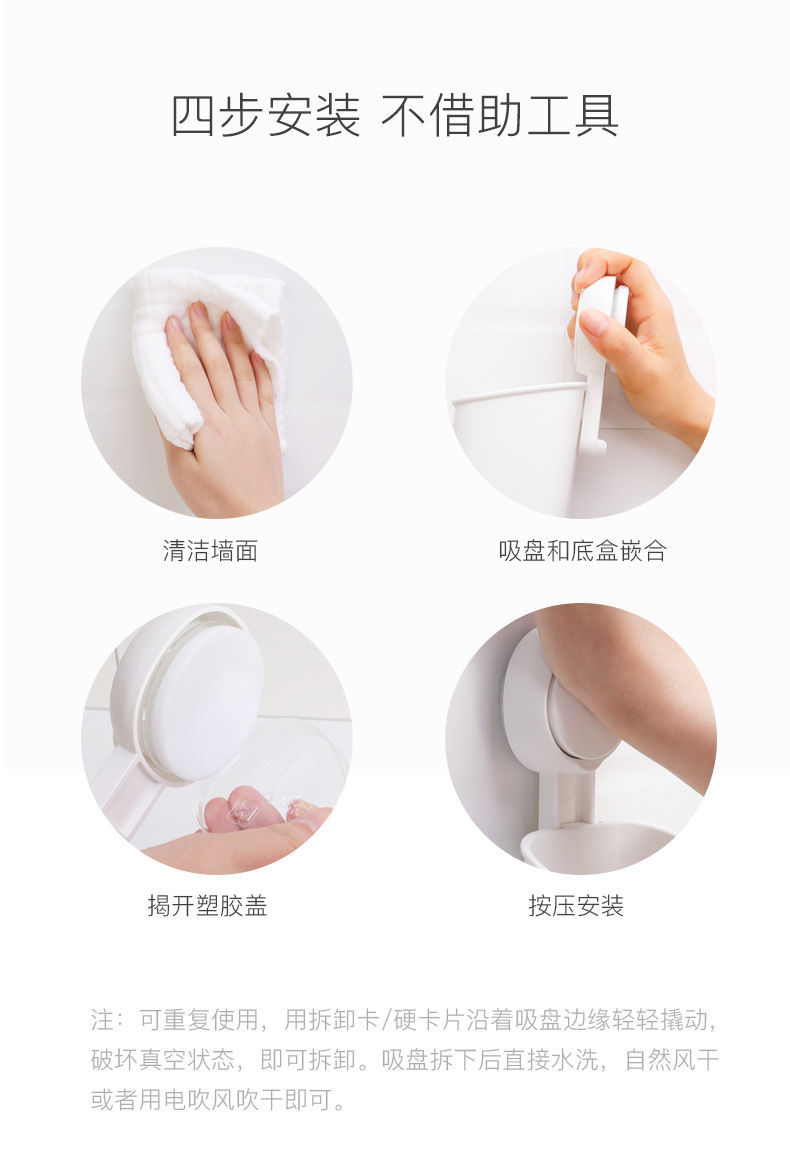 四步安装 不借助工具

清洁墙面

吸盘和底盒嵌合

揭开塑胶盖

按压安装

注：可重复使用，用拆卸卡/硬卡片沿着吸盘边缘轻轻撬动，破坏真空状态，即可拆卸。吸盘拆下后直接水洗，自然风干或者用电吹风吹干即可。