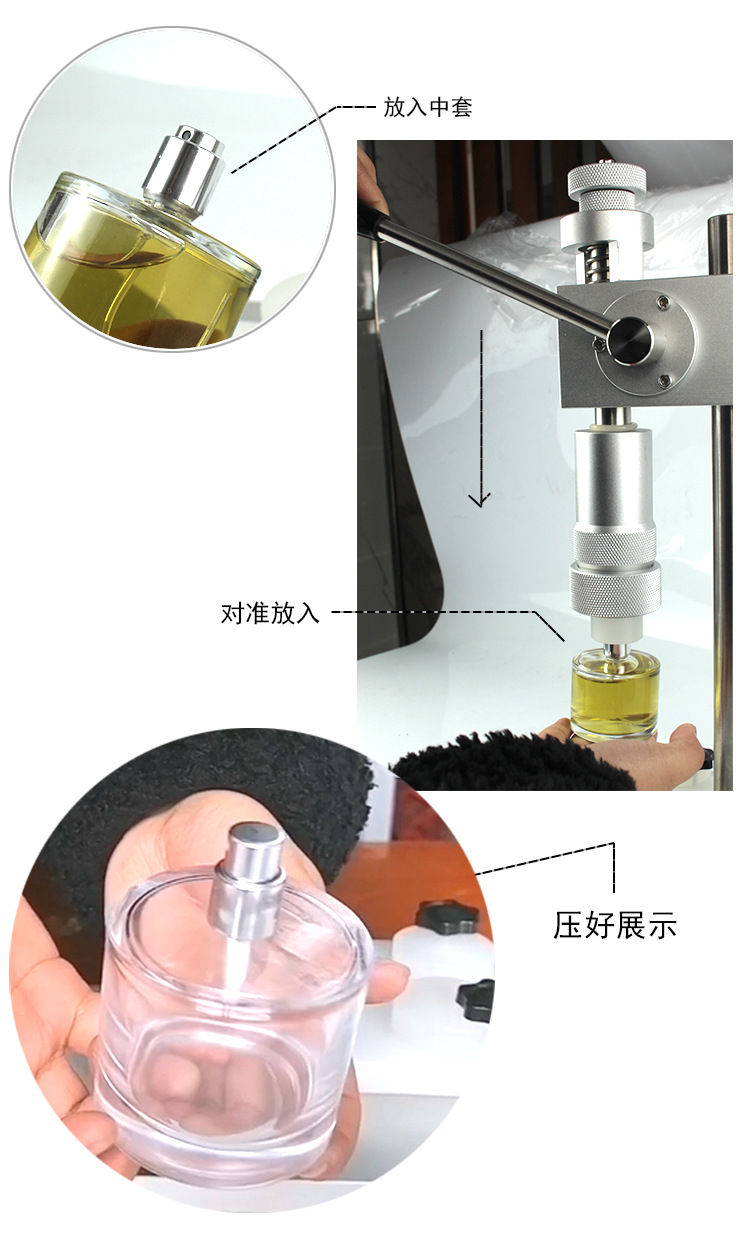 放入中套

对准放入

压好展示