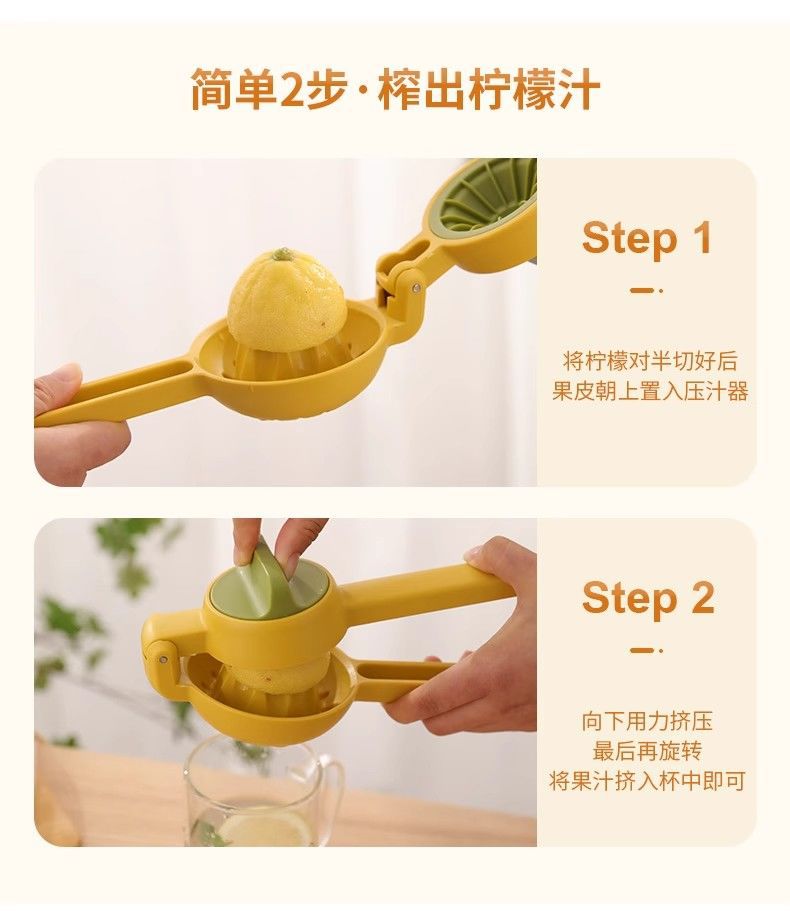 简单2步·榨出柠檬汁

Step 1

将柠檬对半切好后
果皮朝上置入压汁器

Step 2

向下用力挤压
最后再旋转
将果汁挤入杯中即可