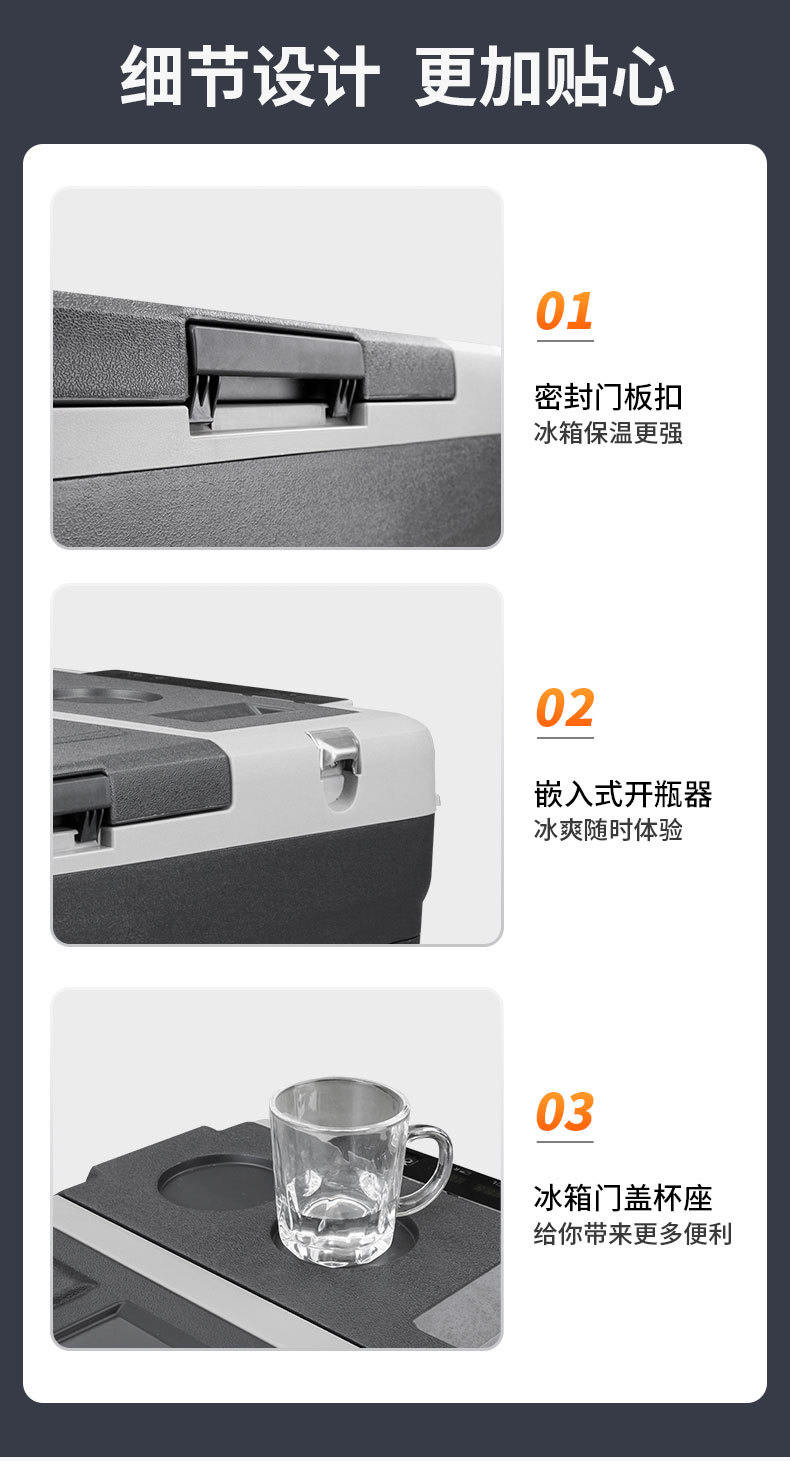 细节设计 更加贴心

01

密封门板扣
冰箱保温更强

02

嵌入式开瓶器
冰爽随时体验

03

冰箱门盖杯座
给你带来更多便利