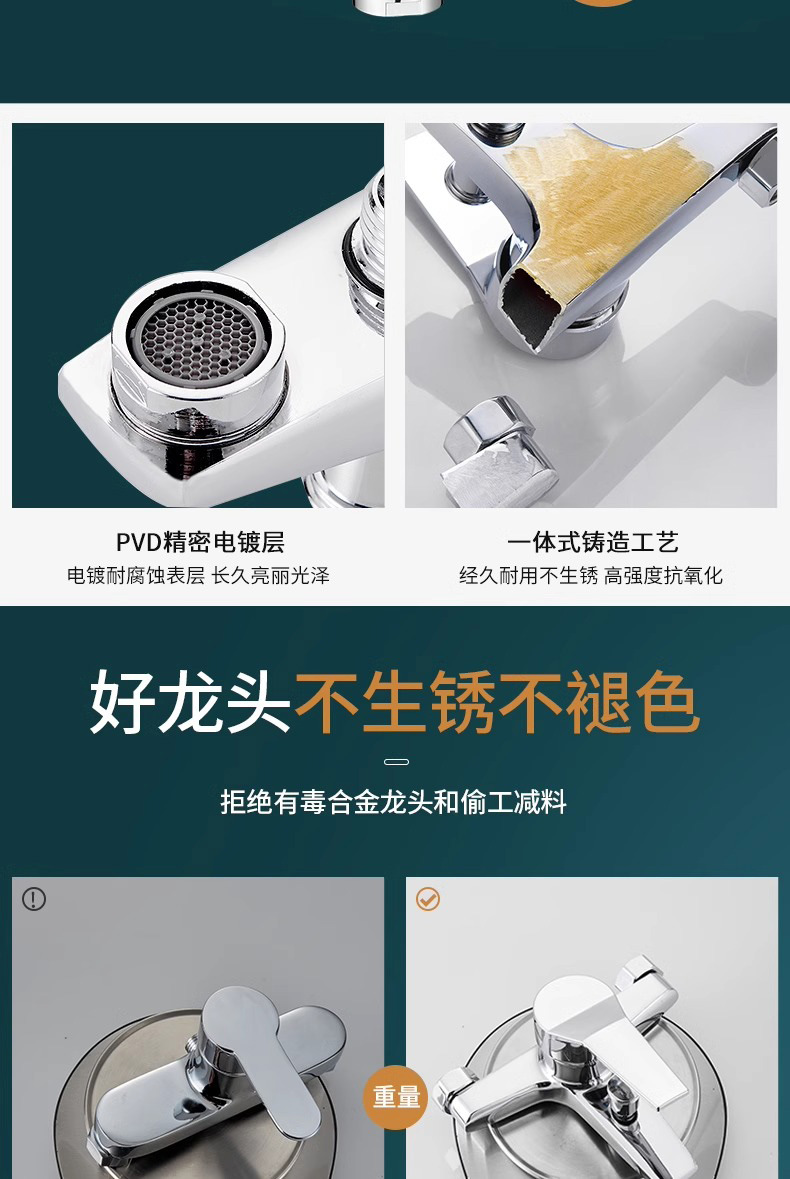 PVD精密电镀层
电镀耐腐蚀表层 长久亮丽光泽

一体式铸造工艺
经久耐用不生锈 高强度抗氧化

好龙头不生锈不褪色

拒绝有毒合金龙头和偷工减料

重量