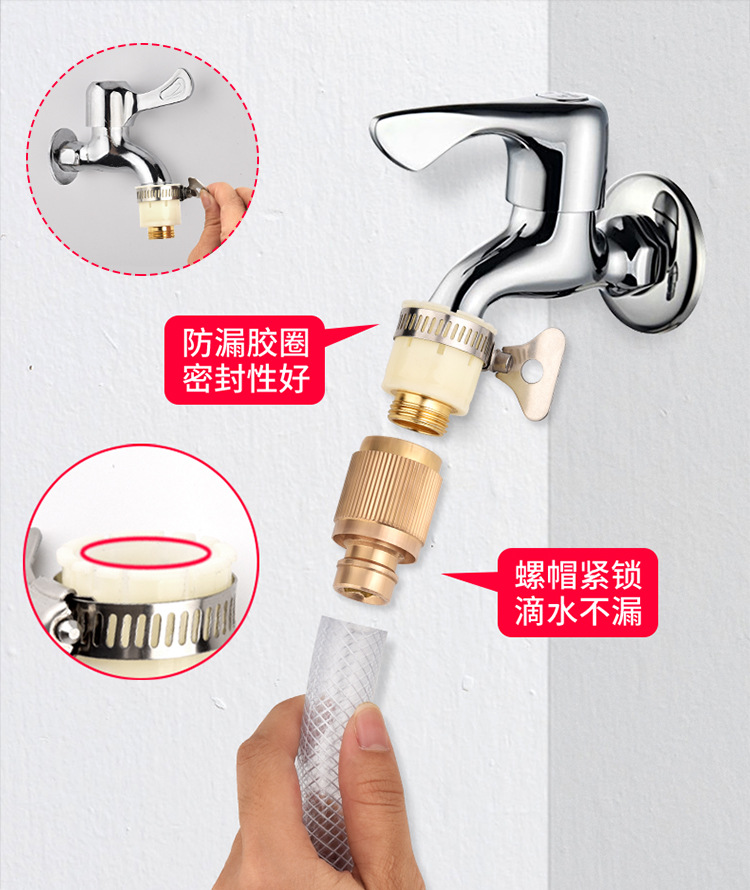 防漏胶圈
密封性好

螺帽紧锁
滴水不漏