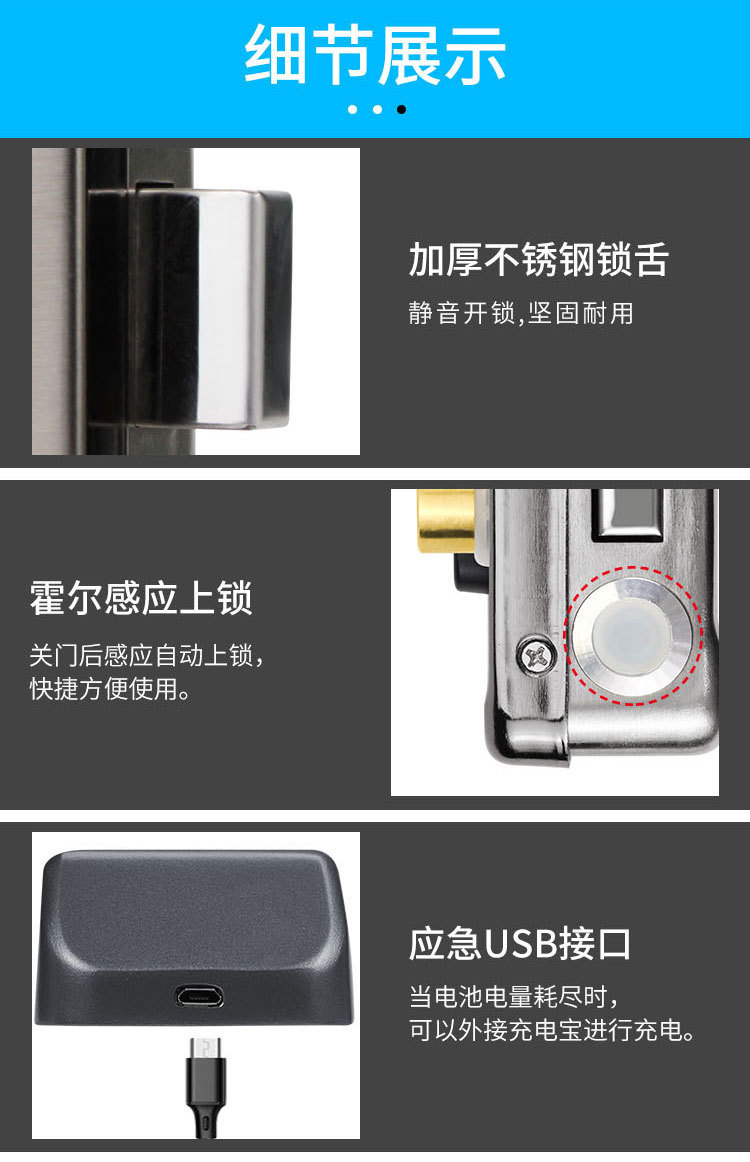 细节展示

加厚不锈钢锁舌

静音开锁,坚固耐用

霍尔感应上锁

关门后感应自动上锁，快捷方便使用。

应急USB接口

当电池电量耗尽时，可以外接充电宝进行充电。