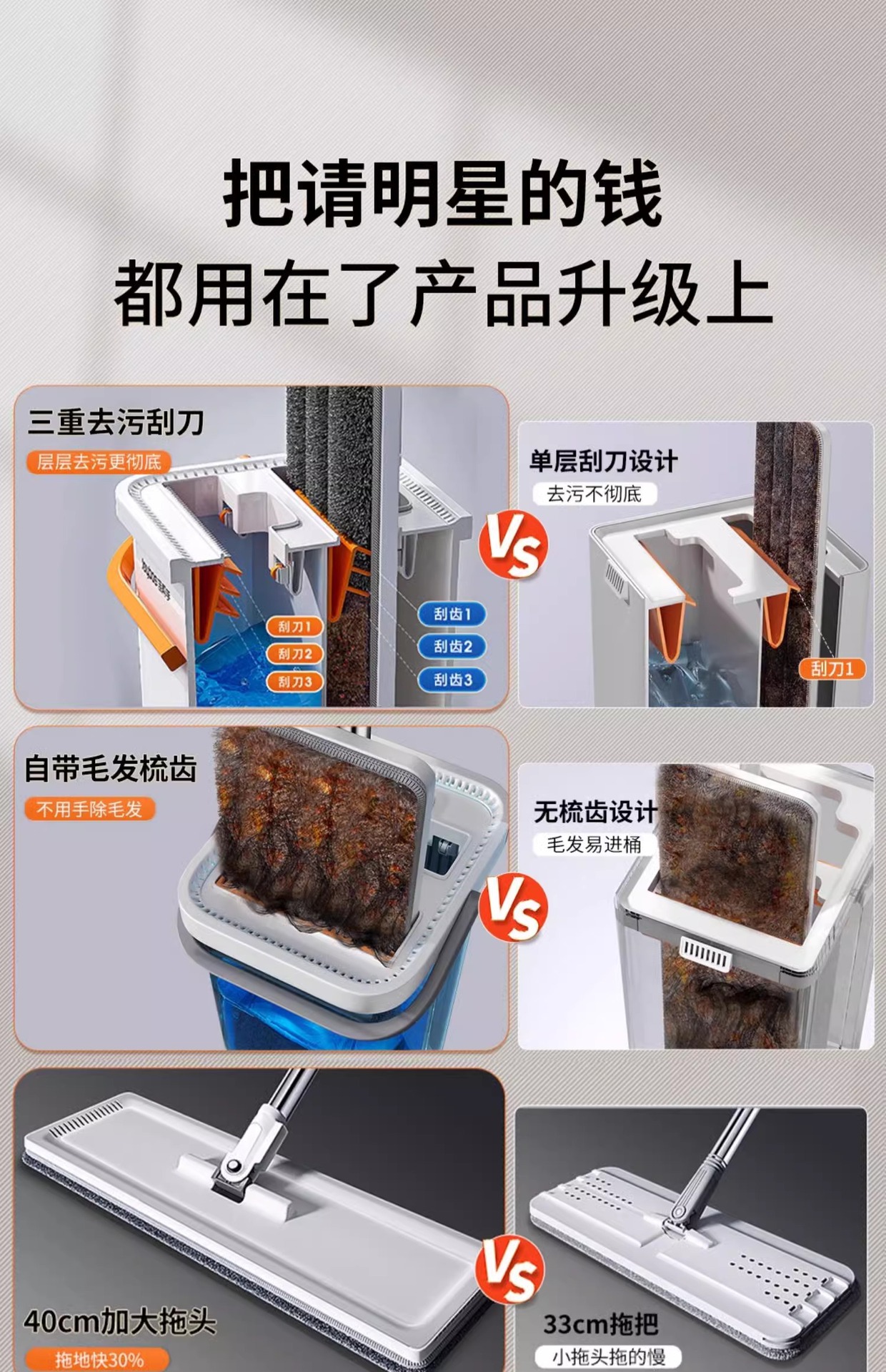 把请明星的钱
都用在了产品升级上

三重去污刮刀
层层去污更彻底
刮刀1
刮刀2
刮刀3
刮齿1
刮齿2
刮齿3

VS

单层刮刀设计
去污不彻底
刮刀1

自带毛发梳齿
不用手除毛发

VS

无梳齿设计
毛发易进桶

40cm加大拖头
拖地快30%

VS

33cm拖把
小拖头拖的慢