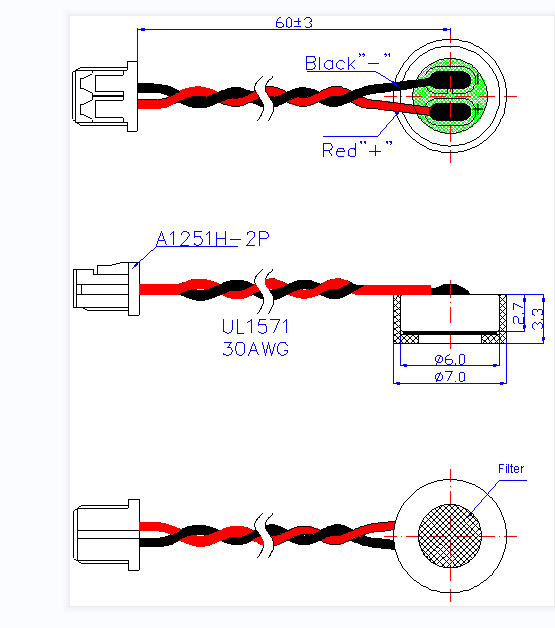 60±3

Black"−"

Red"+"

A1251H−2P

UL1571
30AWG

2.7

3.3

ø6.0

ø7.0

Filter