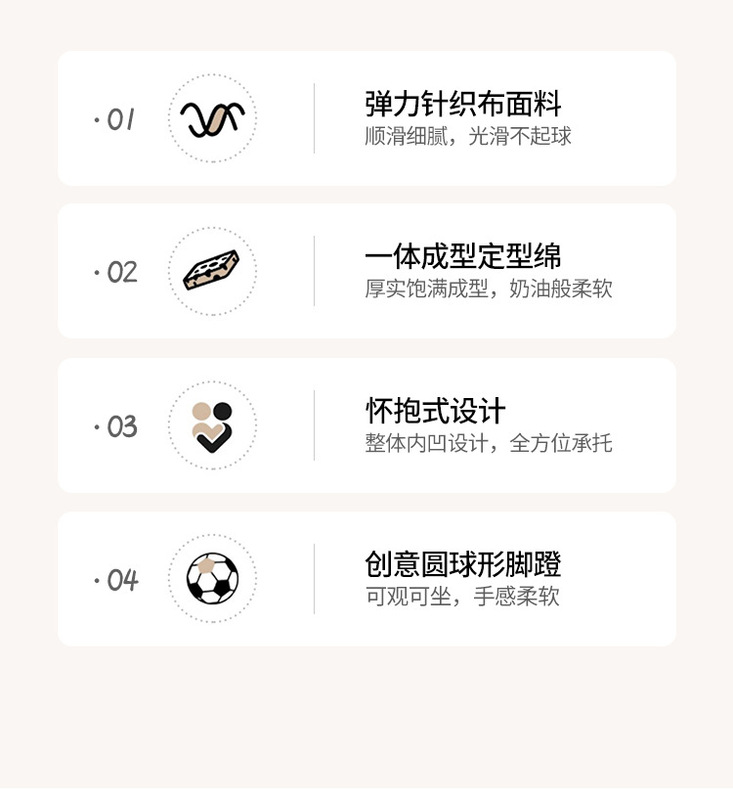 ·01

弹力针织布面料
顺滑细腻，光滑不起球

·02

一体成型定型绵
厚实饱满成型，奶油般柔软

·03

怀抱式设计
整体内凹设计，全方位承托

·04

创意圆球形脚蹬
可观可坐，手感柔软