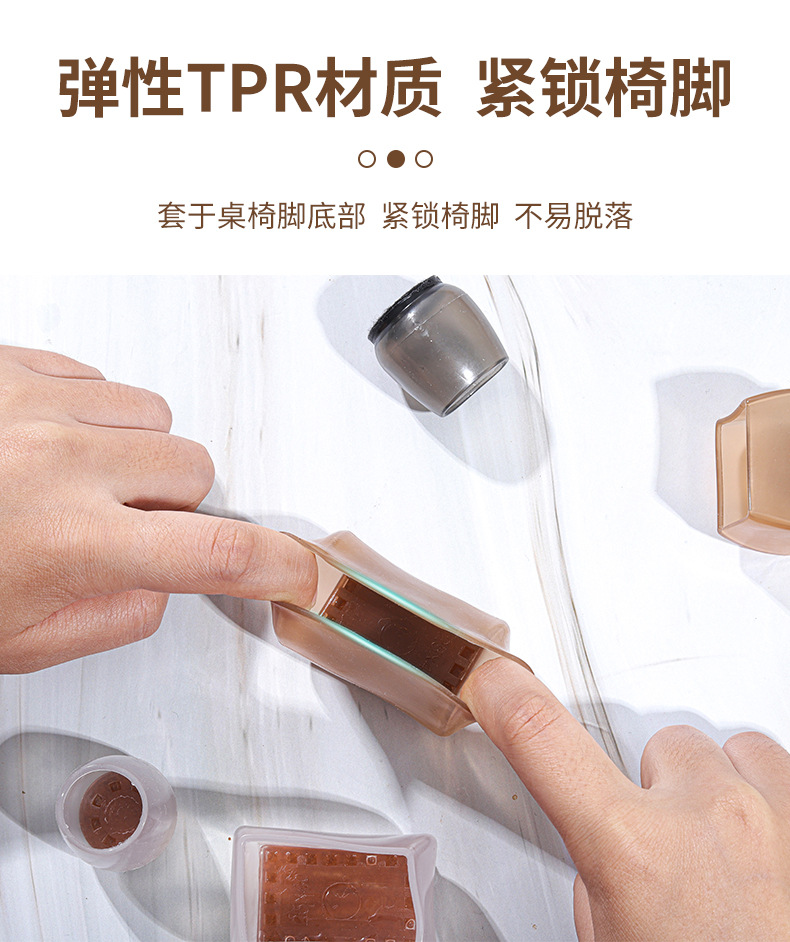 弹性TPR材质 紧锁椅脚

套于桌椅脚底部 紧锁椅脚 不易脱落