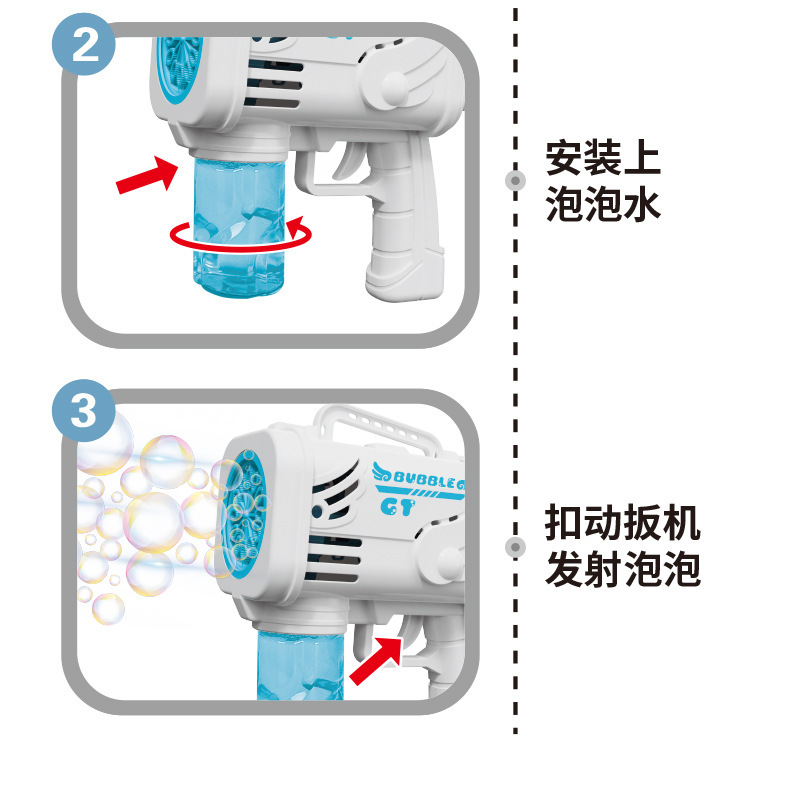 2

安装上
泡泡水

3

BUBBLE
GT

扣动扳机
发射泡泡