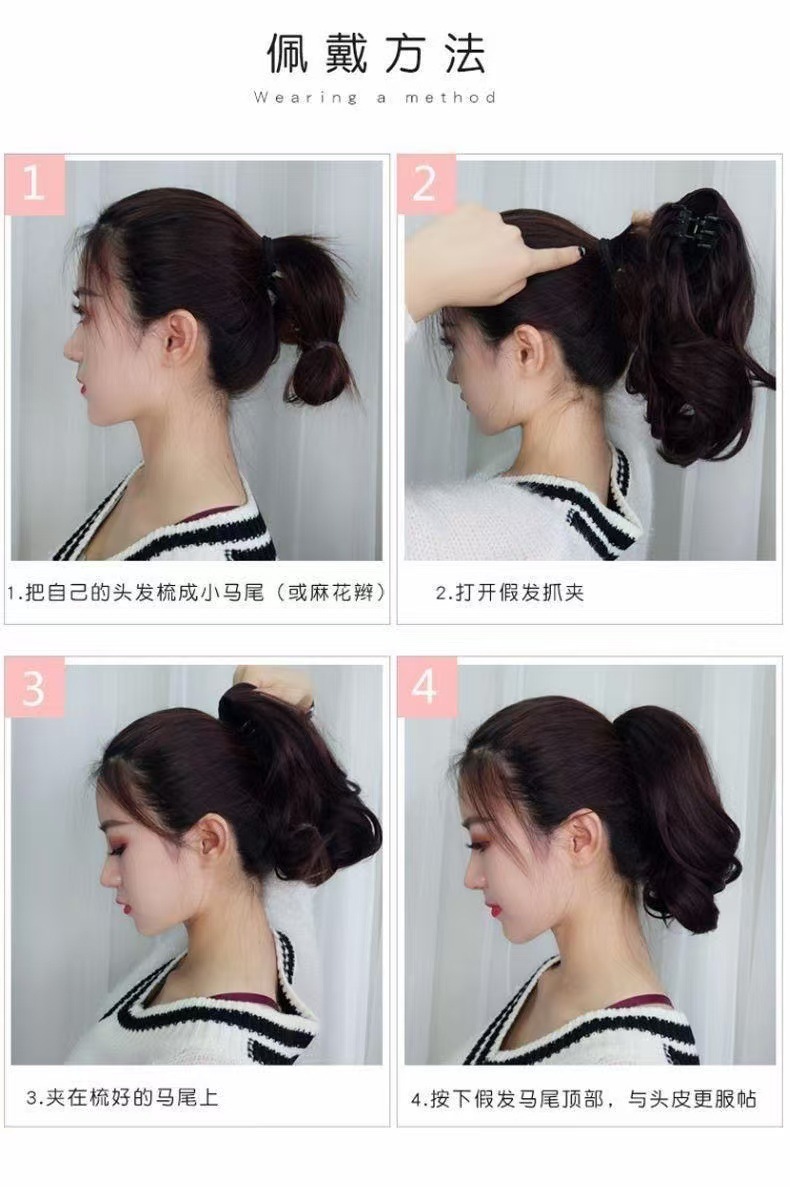 佩戴方法

Wearing a method

1

1.把自己的头发梳成小马尾（或麻花辫）

2

2.打开假发抓夹

3

3.夹在梳好的马尾上

4

4.按下假发马尾顶部，与头皮更服帖