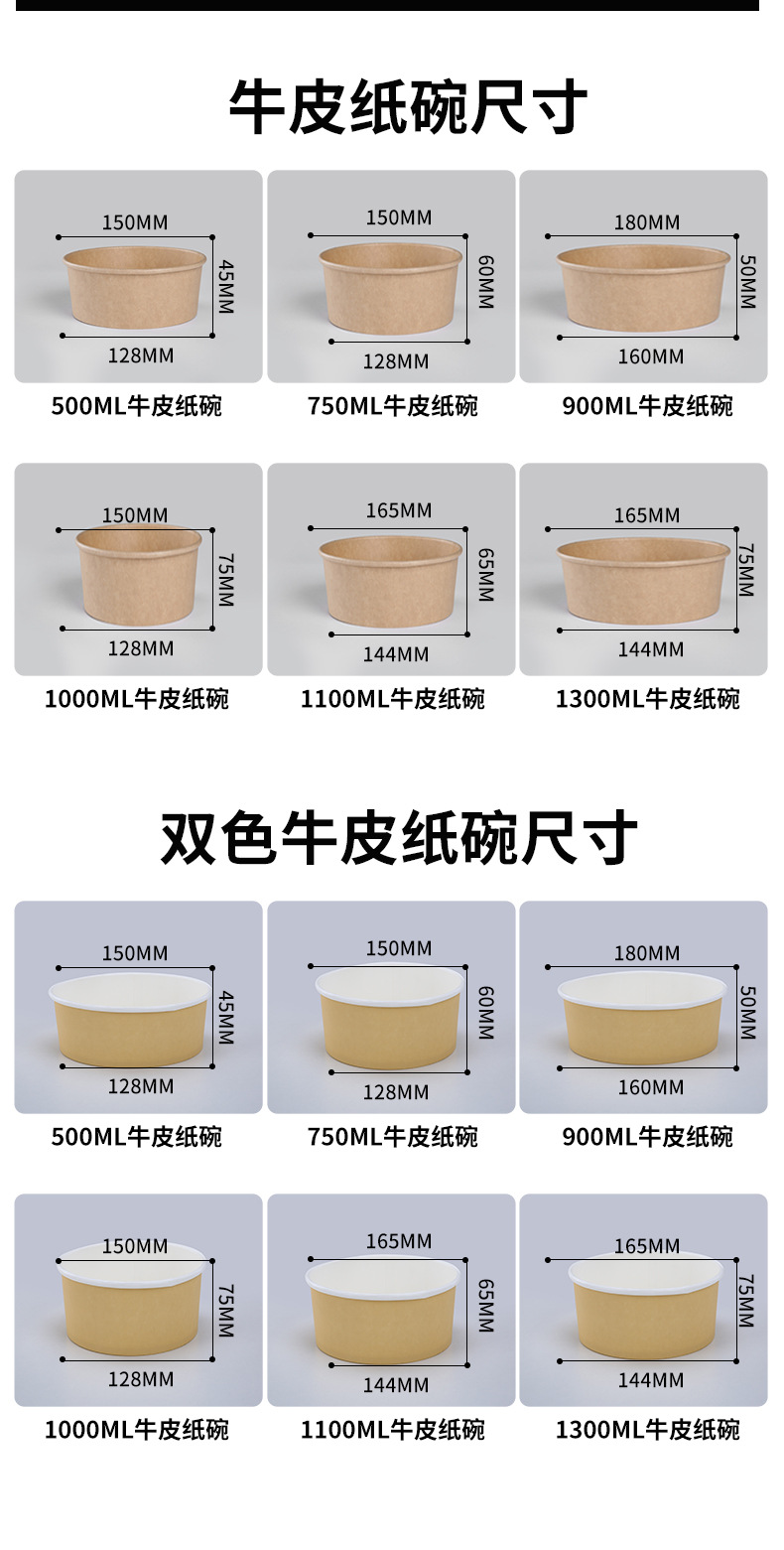 牛皮纸碗尺寸

150MM
45MM
128MM
500ML牛皮纸碗

150MM
60MM
128MM
750ML牛皮纸碗

180MM
50MM
160MM
900ML牛皮纸碗

150MM
75MM
128MM
1000ML牛皮纸碗

165MM
65MM
144MM
1100ML牛皮纸碗

165MM
75MM
144MM
1300ML牛皮纸碗

双色牛皮纸碗尺寸

150MM
45MM
128MM
500ML牛皮纸碗

150MM
60MM
128MM
750ML牛皮纸碗

180MM
50MM
160MM
900ML牛皮纸碗

150MM
75MM
128MM
1000ML牛皮纸碗

165MM
65MM
144MM
1100ML牛皮纸碗

165MM
75MM
144MM
1300ML牛皮纸碗