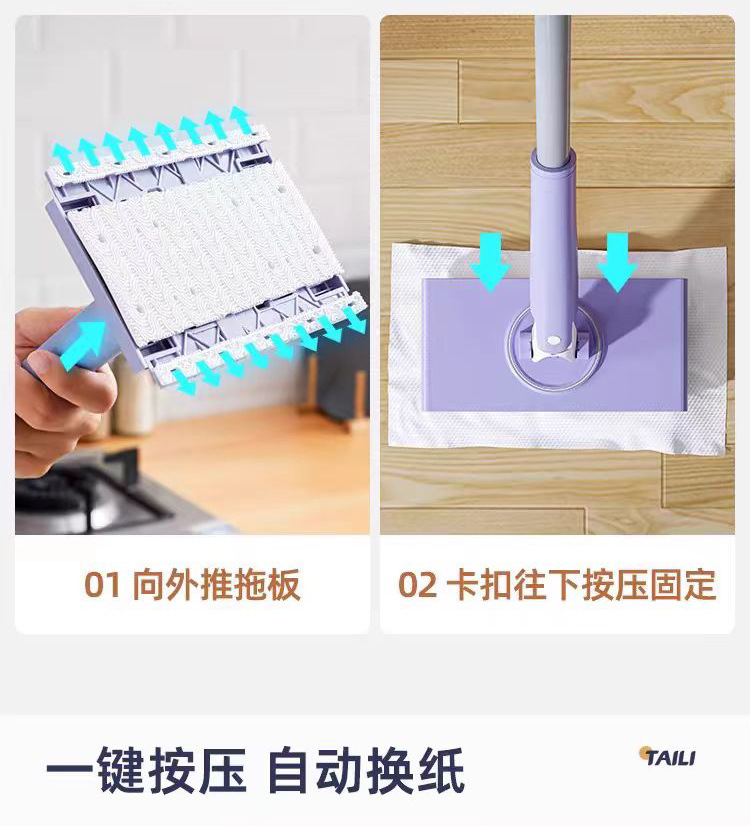 01 向外推拖板

02 卡扣往下按压固定

一键按压 自动换纸

TAILI