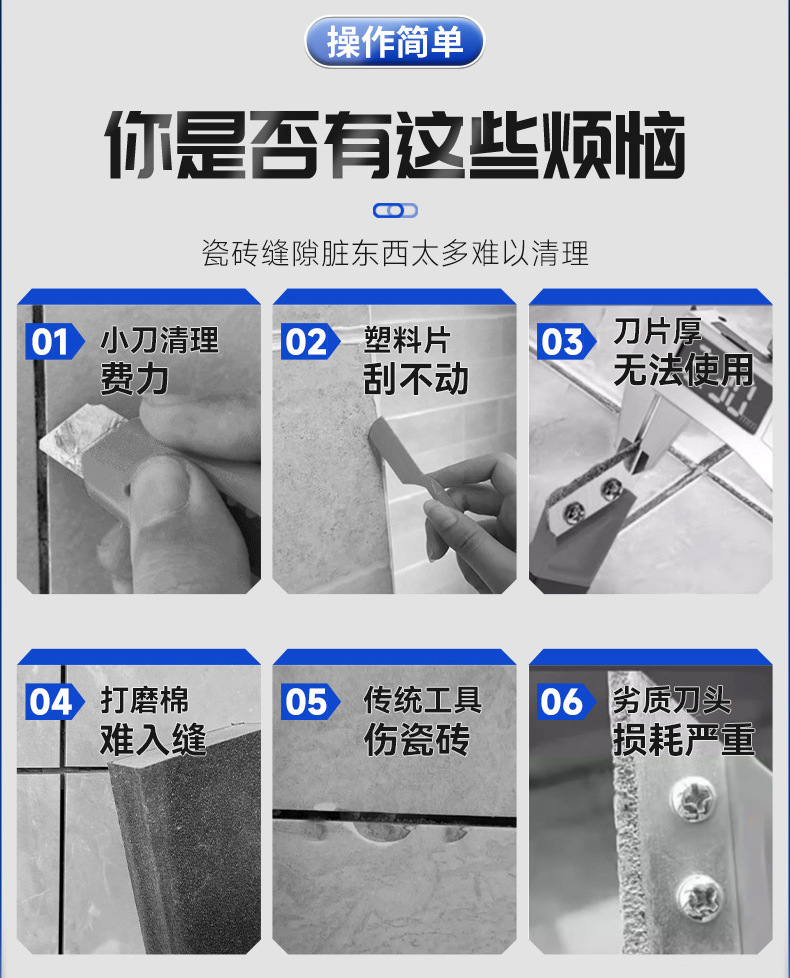 操作简单

你是否有这些烦恼

瓷砖缝隙脏东西太多难以清理

01 小刀清理 费力

02 塑料片 刮不动

03 刀片厚 无法使用

04 打磨棉 难入缝

05 传统工具 伤瓷砖

06 劣质刀头 损耗严重