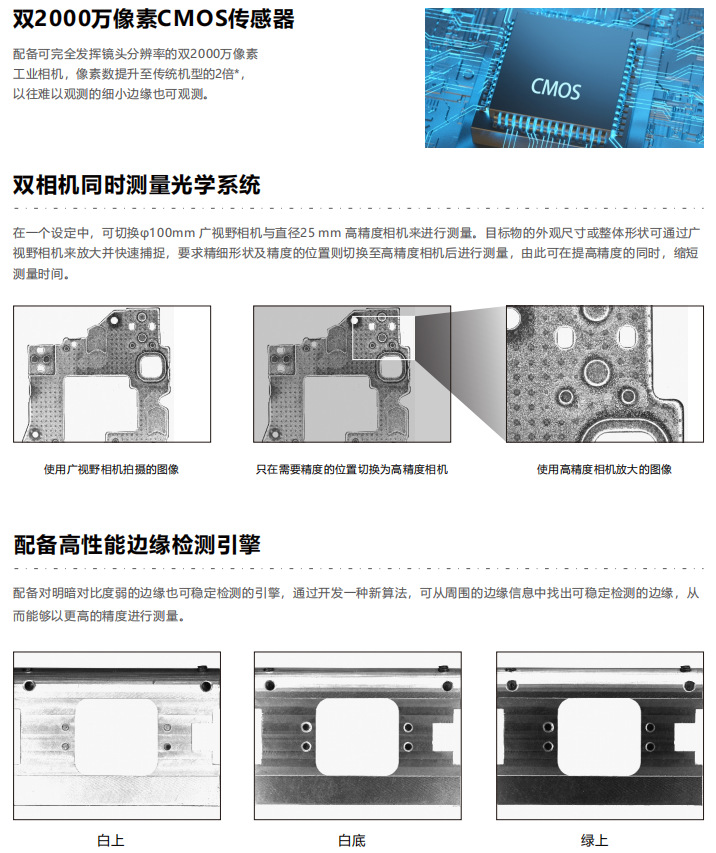 双2000万像素CMOS传感器

配备可完全发挥镜头分辨率的双2000万像素工业相机，像素数提升至传统机型的2倍*，以往难以观测的细小边缘也可观测。

CMOS

双相机同时测量光学系统

在一个设定中，可切换φ100mm 广视野相机与直径25 mm 高精度相机来进行测量。目标物的外观尺寸或整体形状可通过广视野相机来放大并快速捕捉，要求精细形状及精度的位置则切换至高精度相机后进行测量，由此可在提高精度的同时，缩短测量时间。

使用广视野相机拍摄的图像

只在需要精度的位置切换为高精度相机

使用高精度相机放大的图像

配备高性能边缘检测引擎

配备对明暗对比度弱的边缘也可稳定检测的引擎，通过开发一种新算法，可从周围的边缘信息中找出可稳定检测的边缘，从而能够以更高的精度进行测量。

白上

白底

绿上