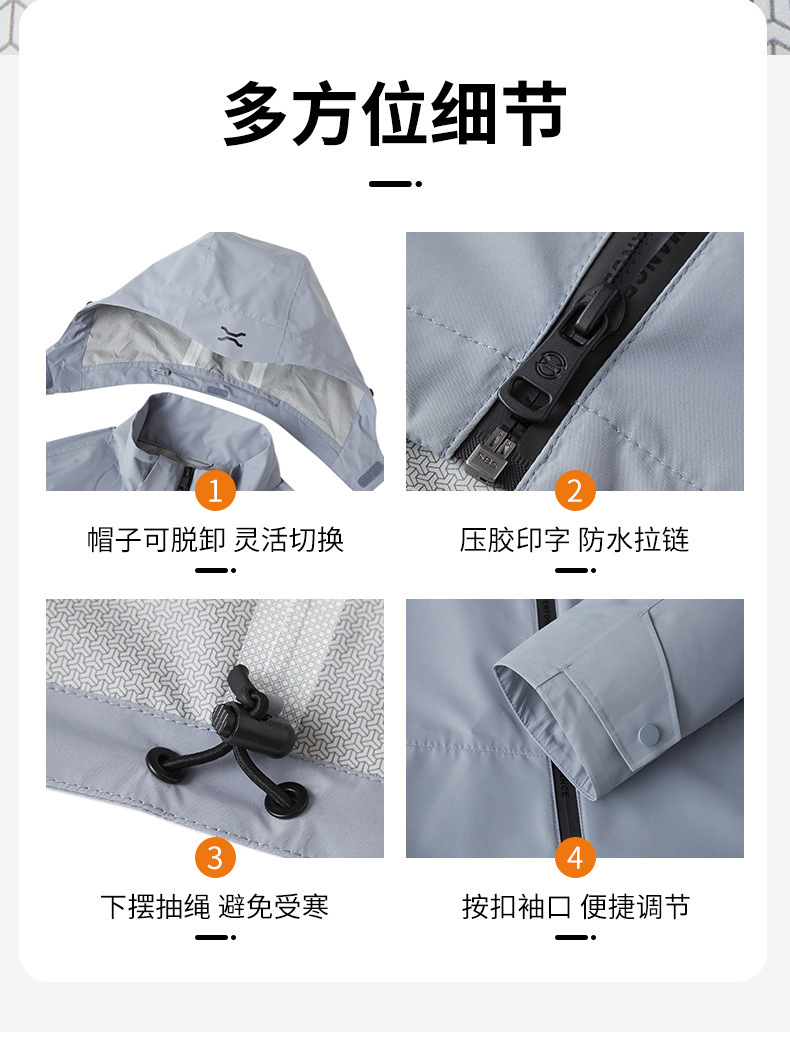 多方位细节

1
帽子可脱卸 灵活切换

2
压胶印字 防水拉链

3
下摆抽绳 避免受寒

4
按扣袖口 便捷调节