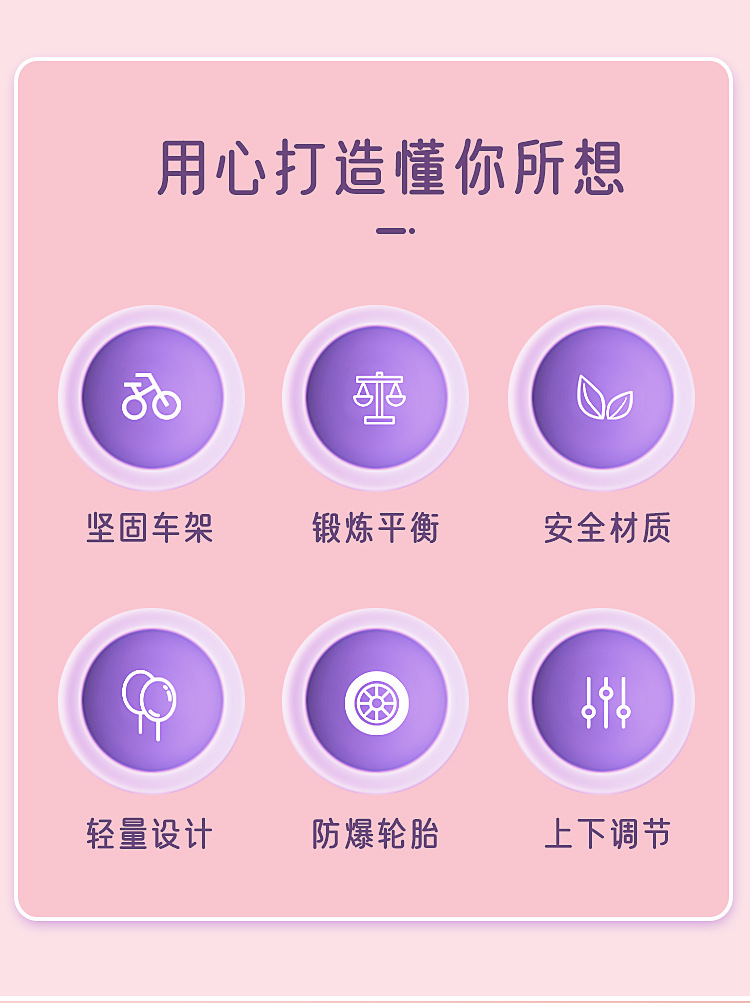 用心打造懂你所想

坚固车架

锻炼平衡

安全材质

轻量设计

防爆轮胎

上下调节