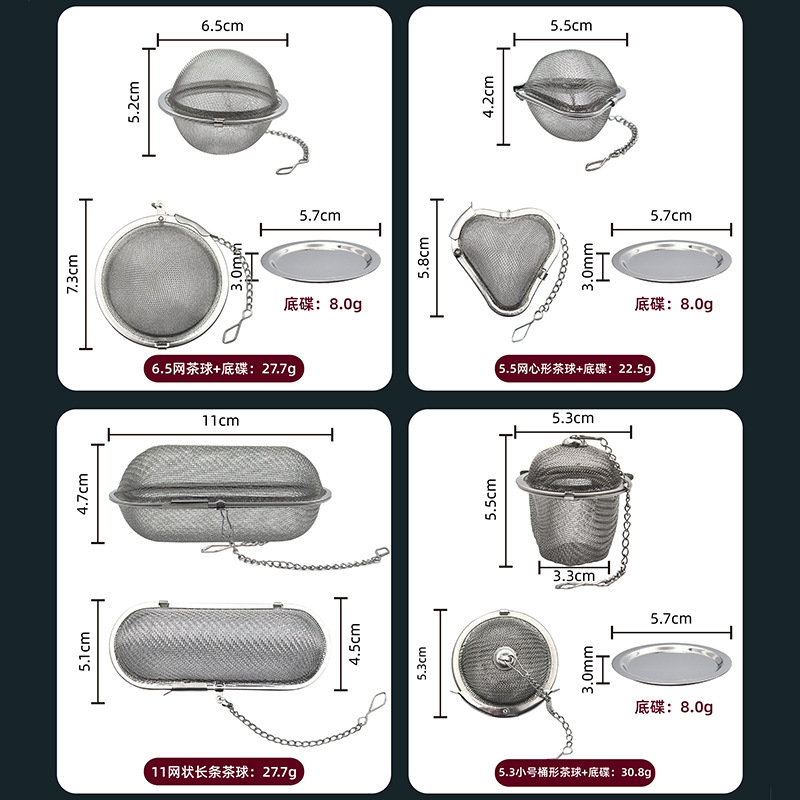 6.5cm
5.2cm
7.3cm
5.7cm
3.0mm
底碟：8.0g
6.5网茶球+底碟：27.7g

5.5cm
4.2cm
5.8cm
5.7cm
3.0mm
底碟：8.0g
5.5网心形茶球+底碟：22.5g

11cm
4.7cm
5.1cm
4.5cm
11网状长条茶球：27.7g

5.3cm
5.5cm
3.3cm
5.3cm
5.7cm
3.0mm
底碟：8.0g
5.3小号桶形茶球+底碟：30.8g