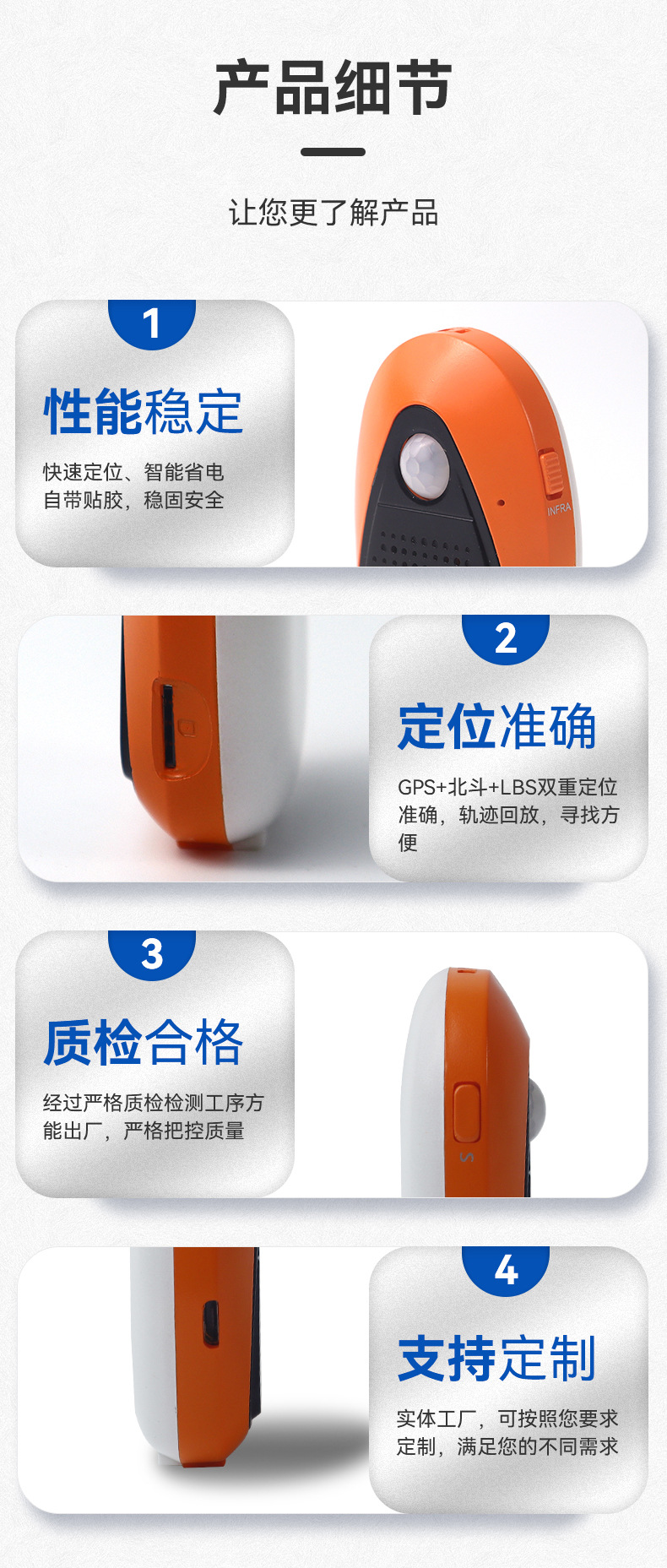 产品细节

让您更了解产品

1

性能稳定

快速定位、智能省电
自带贴胶，稳固安全

INFRA

2

定位准确

GPS+北斗+LBS双重定位准确，轨迹回放，寻找方便

3

质检合格

经过严格质检检测工序方能出厂，严格把控质量

S

4

支持定制

实体工厂，可按照您要求定制，满足您的不同需求