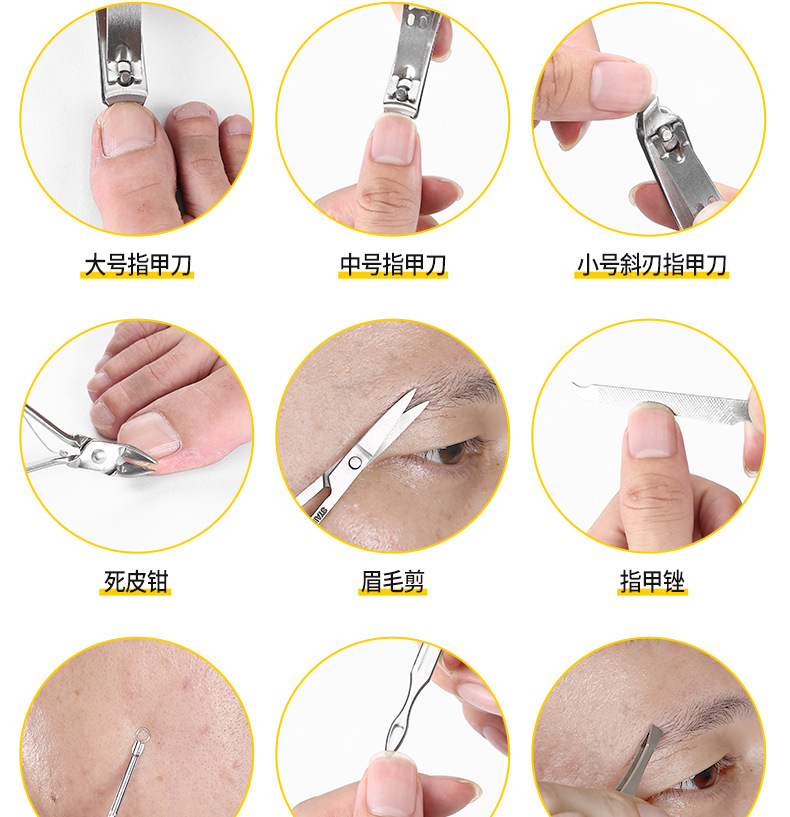 大号指甲刀

中号指甲刀

小号斜刃指甲刀

死皮钳

眉毛剪

指甲锉