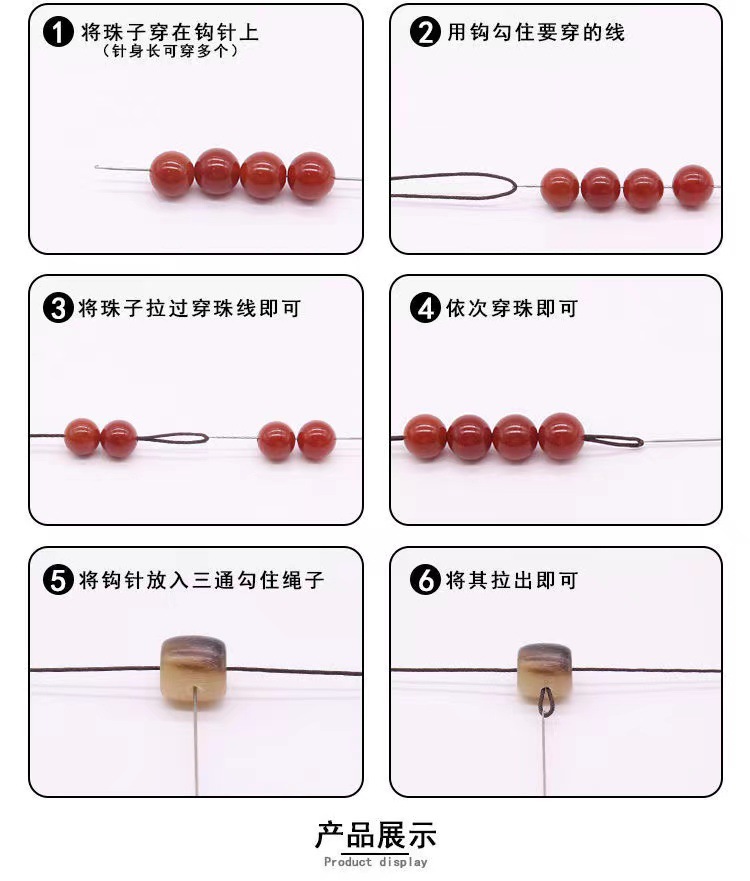 1 将珠子穿在钩针上
（针身长可穿多个）

2 用钩勾住要穿的线

3 将珠子拉过穿珠线即可

4 依次穿珠即可

5 将钩针放入三通勾住绳子

6 将其拉出即可

产品展示
Product display