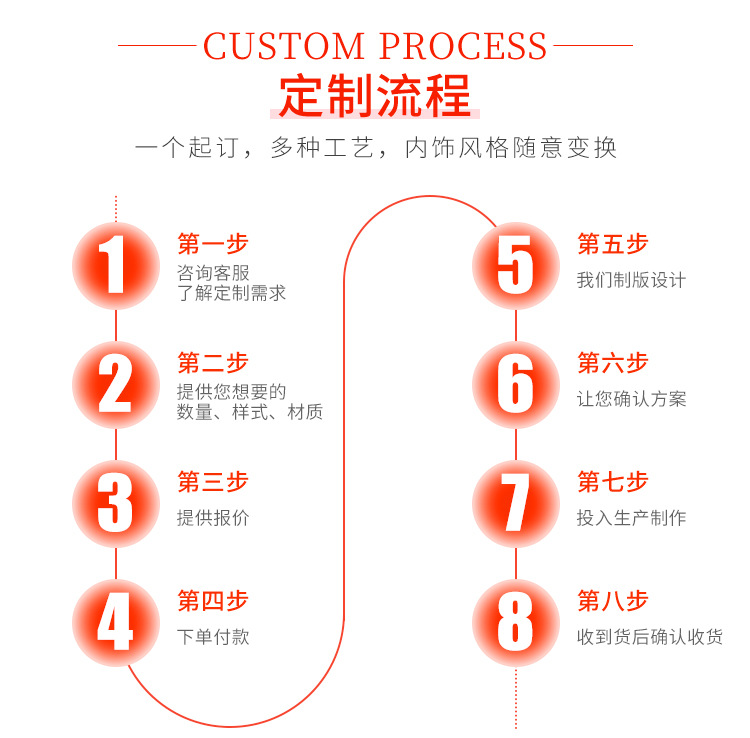 CUSTOM PROCESS
定制流程
一个起订，多种工艺，内饰风格随意变换

1
第一步
咨询客服
了解定制需求

2
第二步
提供您想要的
数量、样式、材质

3
第三步
提供报价

4
第四步
下单付款

5
第五步
我们制版设计

6
第六步
让您确认方案

7
第七步
投入生产制作

8
第八步
收到货后确认收货