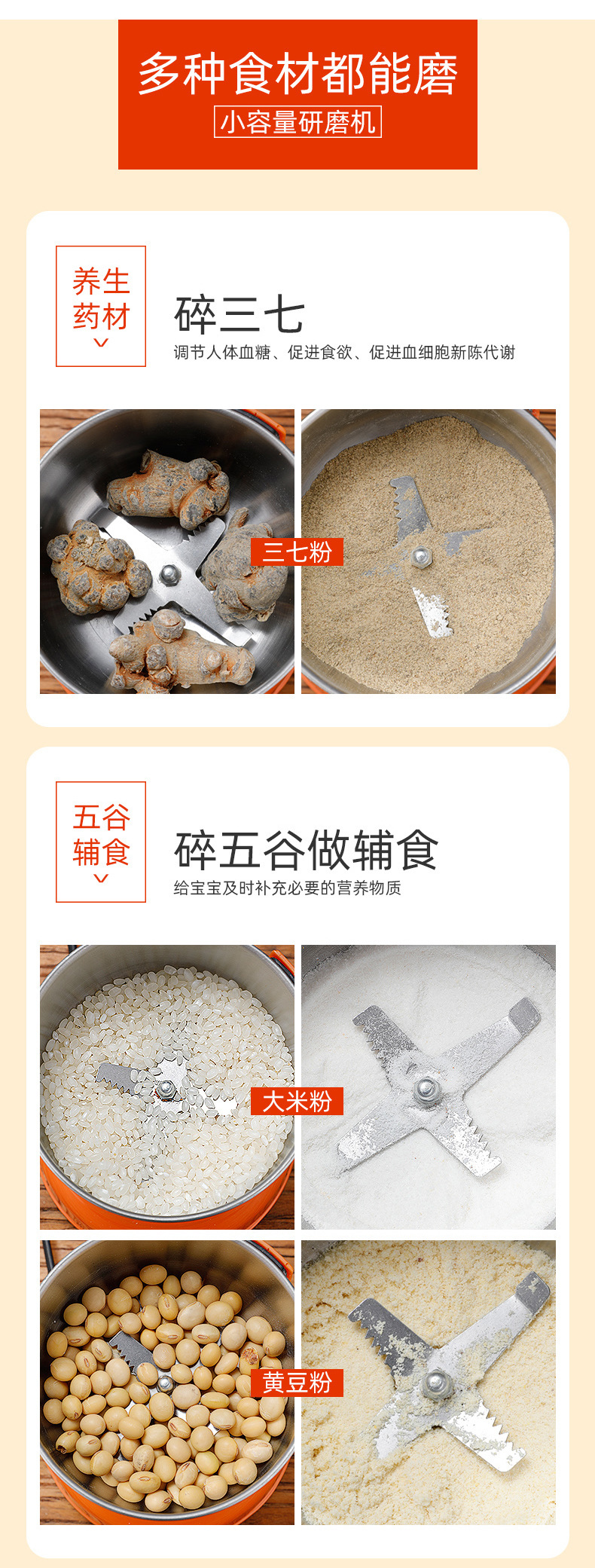 多种食材都能磨

小容量研磨机

养生药材

碎三七

调节人体血糖、促进食欲、促进血细胞新陈代谢

三七粉

五谷辅食

碎五谷做辅食

给宝宝及时补充必要的营养物质

大米粉

黄豆粉