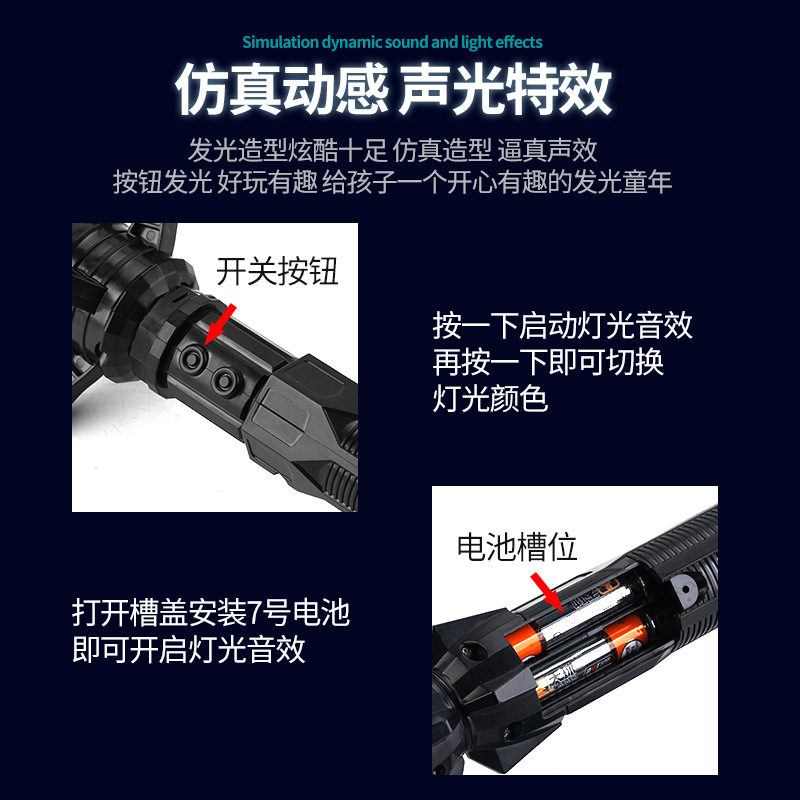 Simulation dynamic sound and light effects

仿真动感 声光特效

发光造型炫酷十足 仿真造型 逼真声效
按钮发光 好玩有趣 给孩子一个开心有趣的发光童年

开关按钮

按一下启动灯光音效
再按一下即可切换
灯光颜色

电池槽位

打开槽盖安装7号电池
即可开启灯光音效