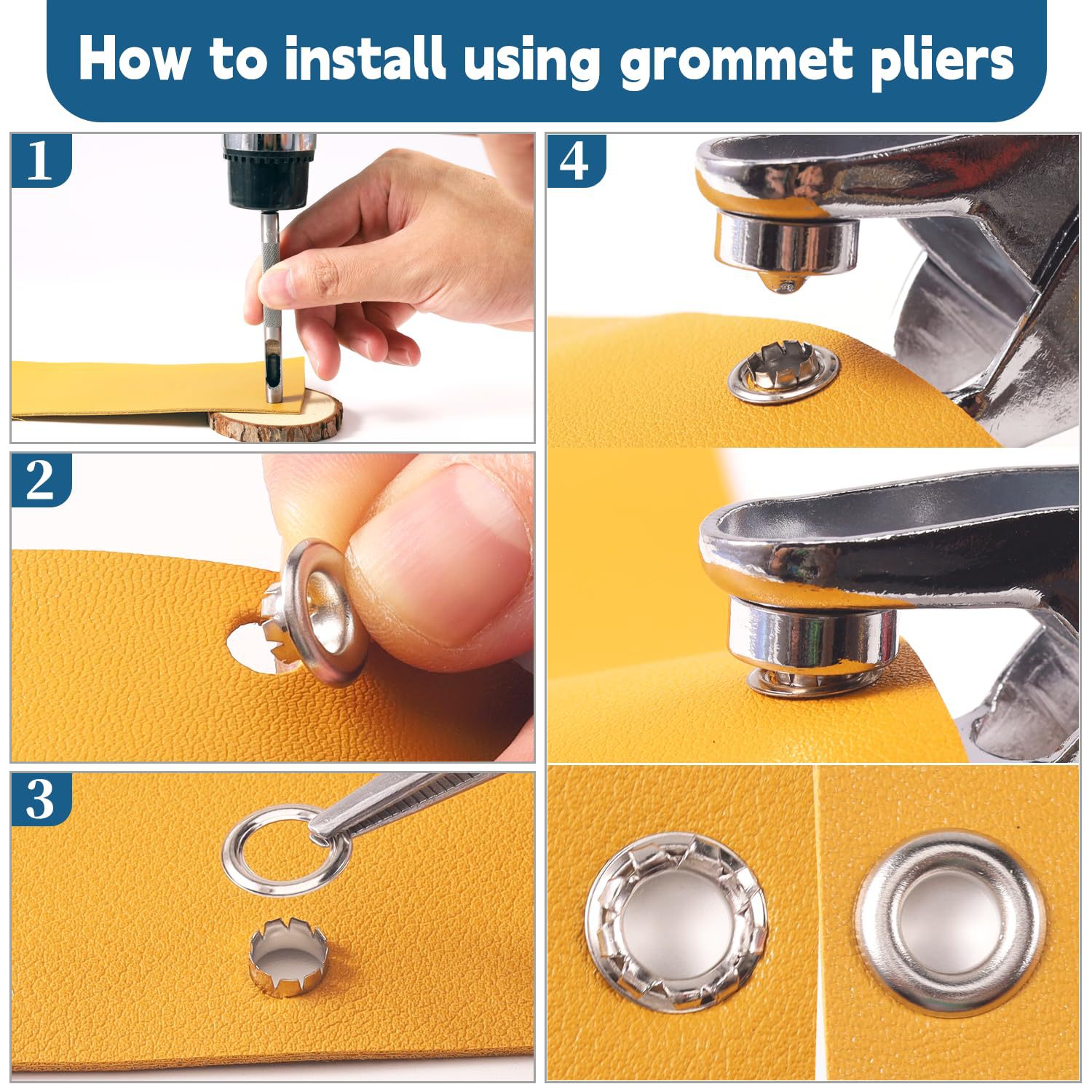 How to install using grommet pliers

1

2

3

4